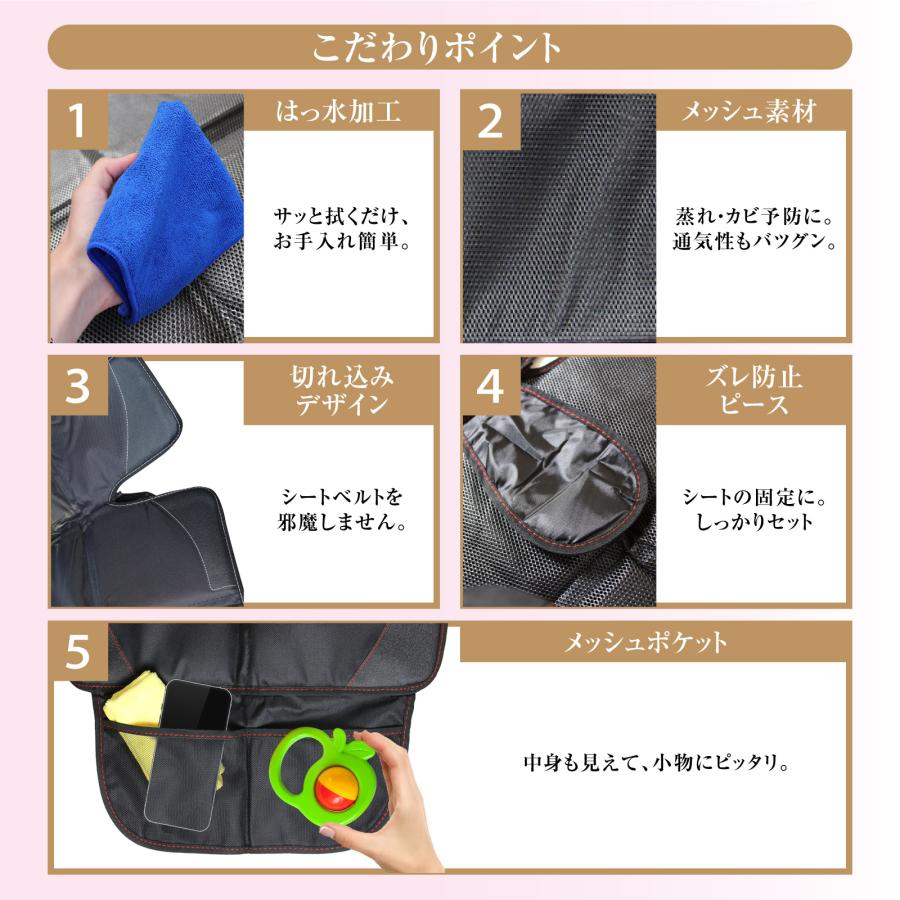 こだわりポイント

1
はっ水加工
サッと拭くだけ、お手入れ簡単。

2
メッシュ素材
蒸れ・カビ予防に。通気性もバツグン。

3
切れ込みデザイン
シートベルトを邪魔しません。

4
ズレ防止ピース
シートの固定に。しっかりセット

5
メッシュポケット
中身も見えて、小物にピッタリ。