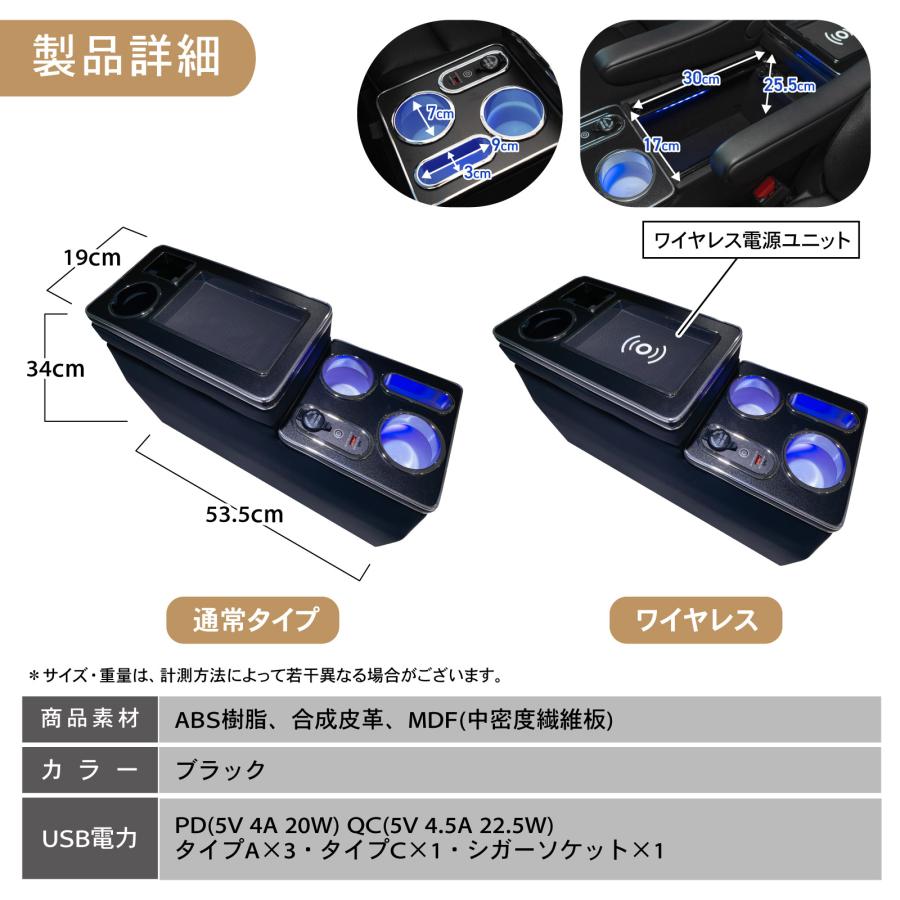 製品詳細

7cm
9cm
3cm

30cm
25.5cm
17cm

19cm
34cm
53.5cm

ワイヤレス電源ユニット

通常タイプ

ワイヤレス

＊サイズ・重量は、計測方法によって若干異なる場合がございます。

| 商品素材 | ABS樹脂、合成皮革、MDF(中密度繊維板) |
|---|---|
| カラー | ブラック |
| USB電力 | PD(5V 4A 20W) QC(5V 4.5A 22.5W) タイプA×3・タイプC×1・シガーソケット×1 |