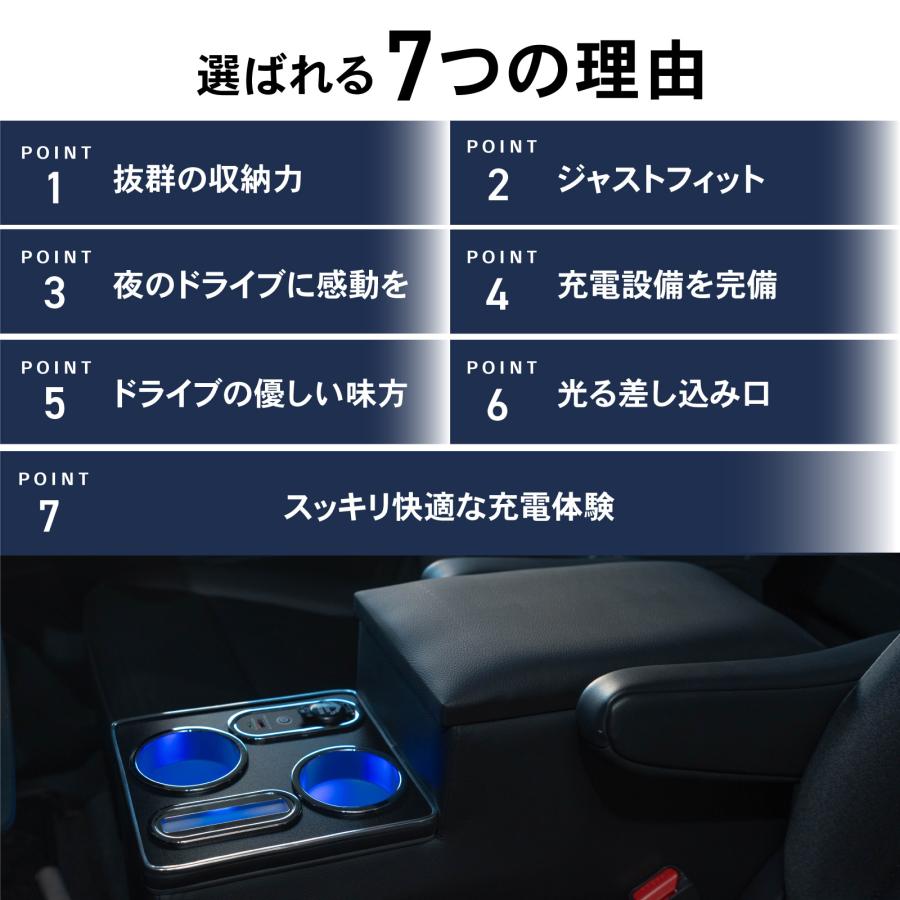 選ばれる7つの理由

POINT
1
抜群の収納力

POINT
2
ジャストフィット

POINT
3
夜のドライブに感動を

POINT
4
充電設備を完備

POINT
5
ドライブの優しい味方

POINT
6
光る差し込み口

POINT
7
スッキリ快適な充電体験