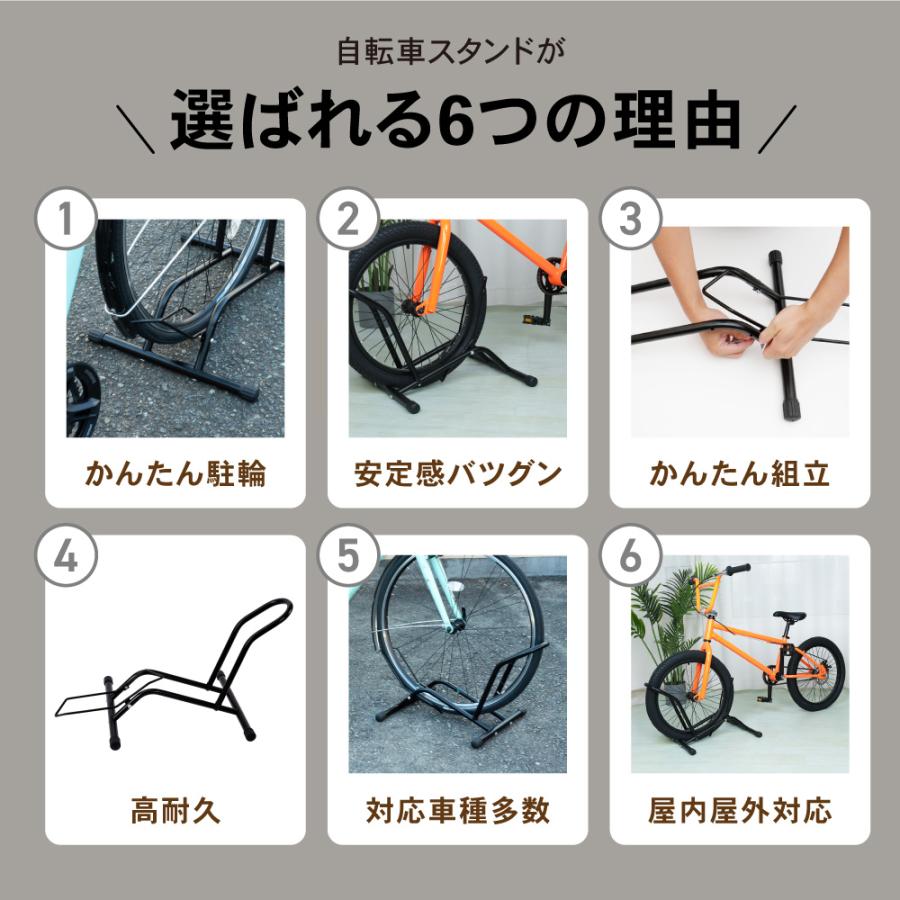 自転車スタンドが

\ 選ばれる6つの理由 /

1
かんたん駐輪

2
安定感バツグン

3
かんたん組立

4
高耐久

5
対応車種多数

6
屋内屋外対応