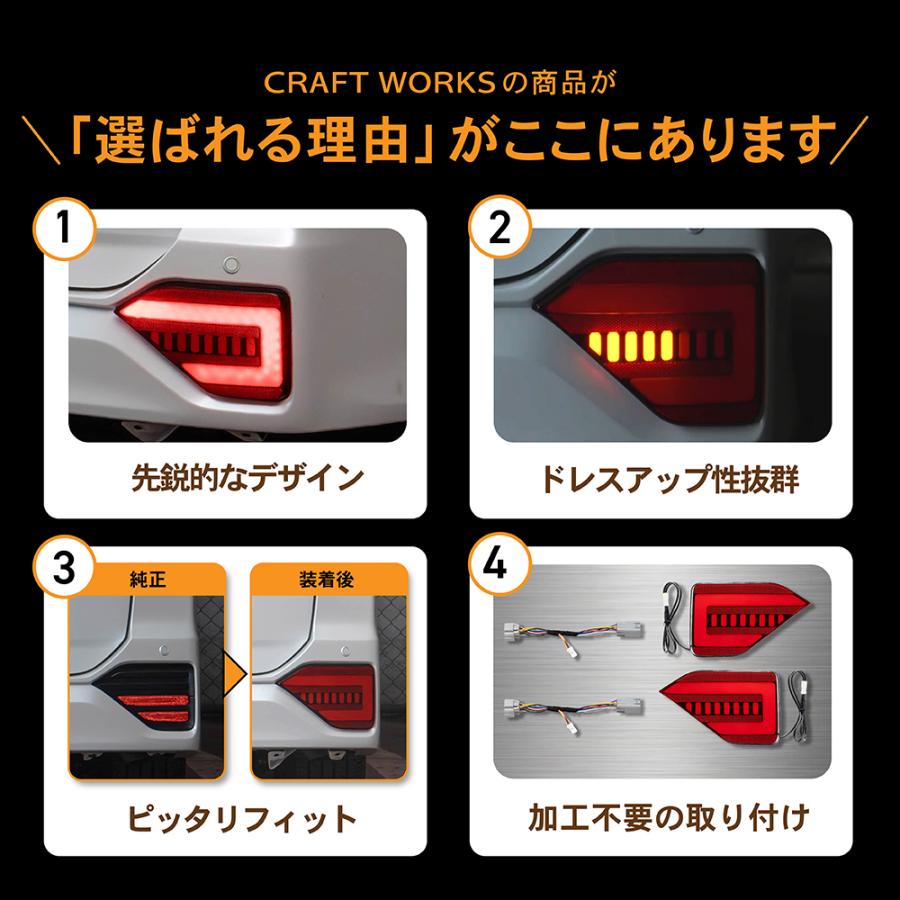 CRAFT WORKSの商品が
＼「選ばれる理由」がここにあります／

1
先鋭的なデザイン

2
ドレスアップ性抜群

3
純正
装着後
ピッタリフィット

4
加工不要の取り付け