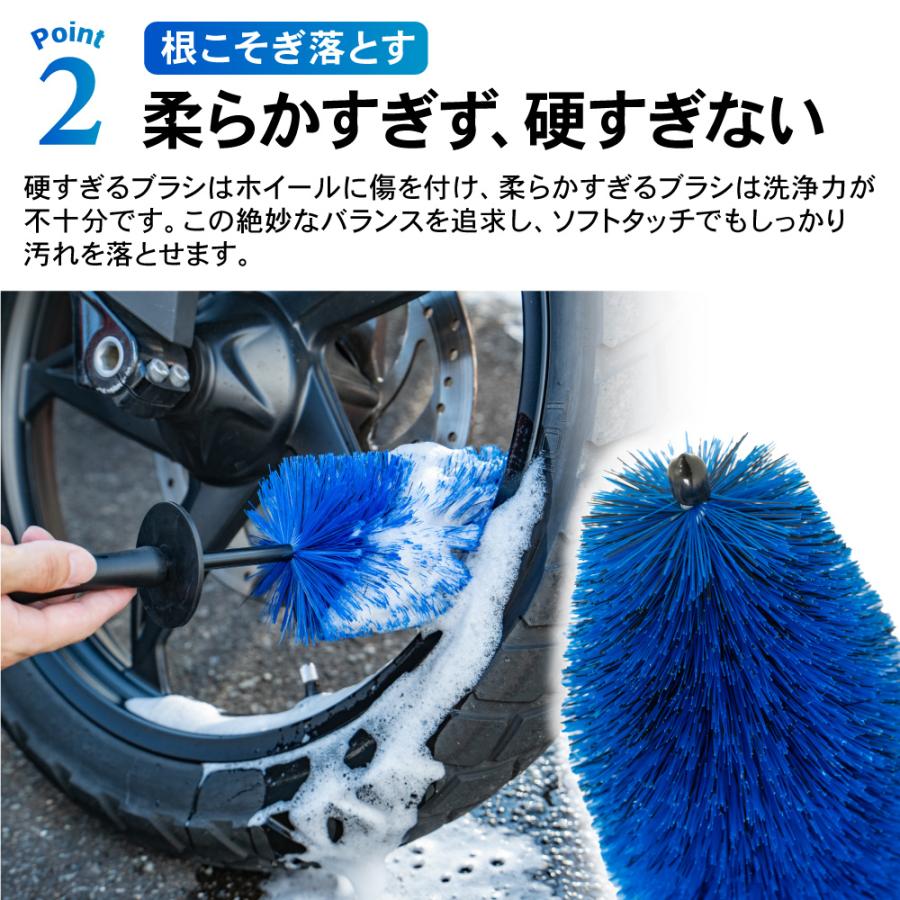 Point 2

根こそぎ落とす

柔らかすぎず、硬すぎない

硬すぎるブラシはホイールに傷を付け、柔らかすぎるブラシは洗浄力が不十分です。この絶妙なバランスを追求し、ソフトタッチでもしっかり汚れを落とせます。