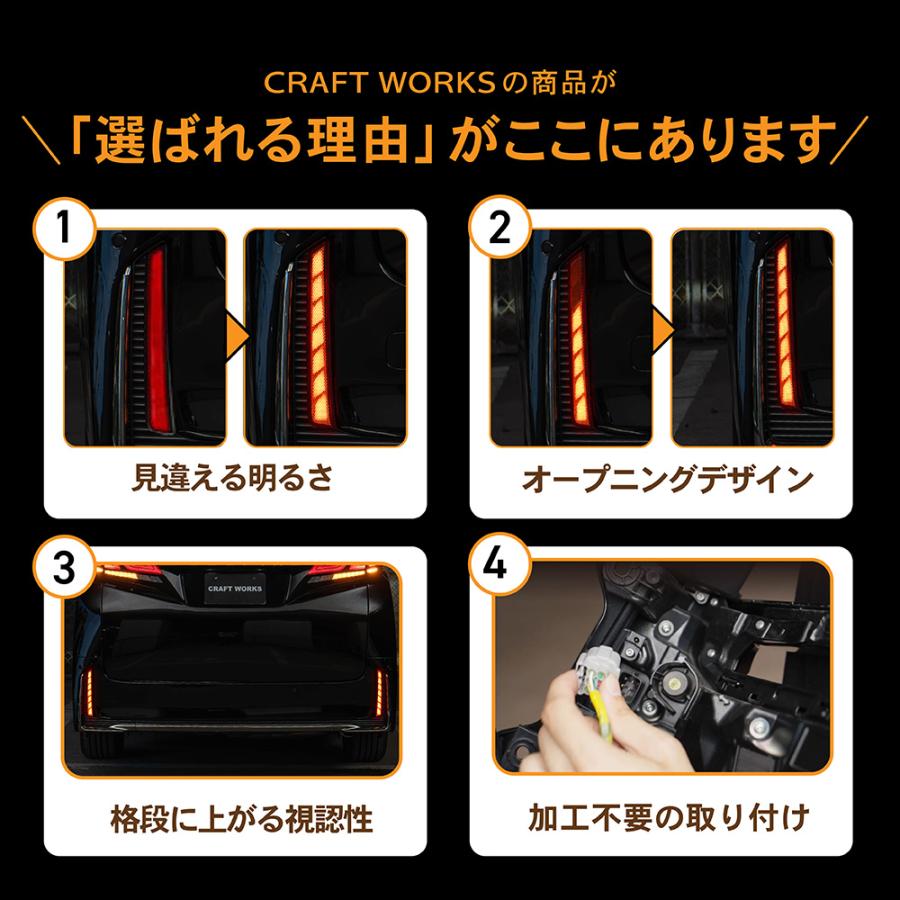 CRAFT WORKSの商品が

＼「選ばれる理由」がここにあります／

1

見違える明るさ

2

オープニングデザイン

3

CRAFT WORKS

格段に上がる視認性

4

加工不要の取り付け