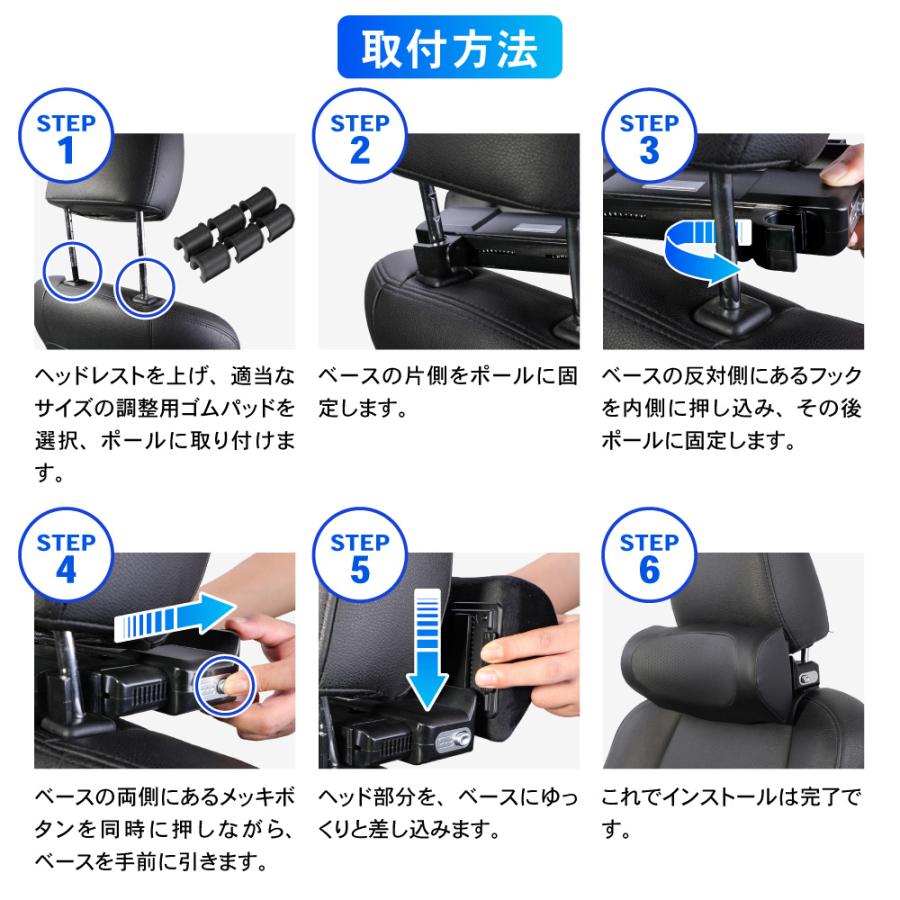 取付方法

STEP 1

ヘッドレストを上げ、適当なサイズの調整用ゴムパッドを選択、ポールに取り付けます。

STEP 2

ベースの片側をポールに固定します。

STEP 3

ベースの反対側にあるフックを内側に押し込み、その後ポールに固定します。

STEP 4

ベースの両側にあるメッキボタンを同時に押しながら、ベースを手前に引きます。

STEP 5

ヘッド部分を、ベースにゆっくりと差し込みます。

STEP 6

これでインストールは完了です。