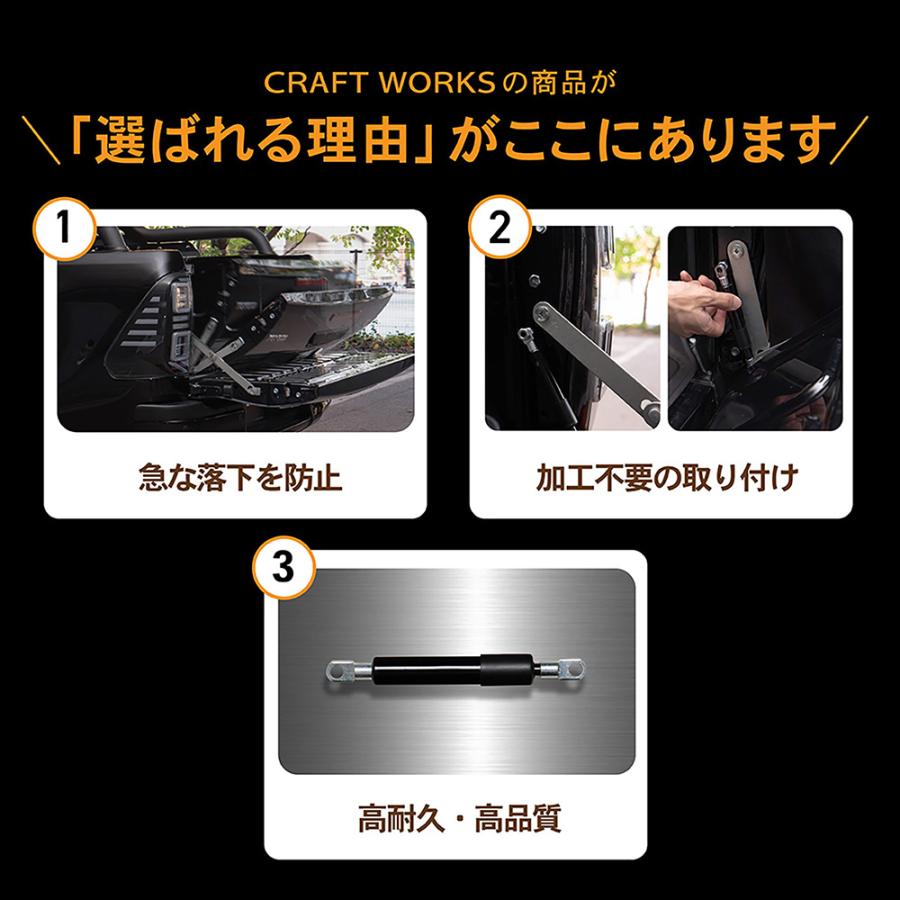 CRAFT WORKSの商品が
＼「選ばれる理由」がここにあります／

1
急な落下を防止

2
加工不要の取り付け

3
高耐久・高品質