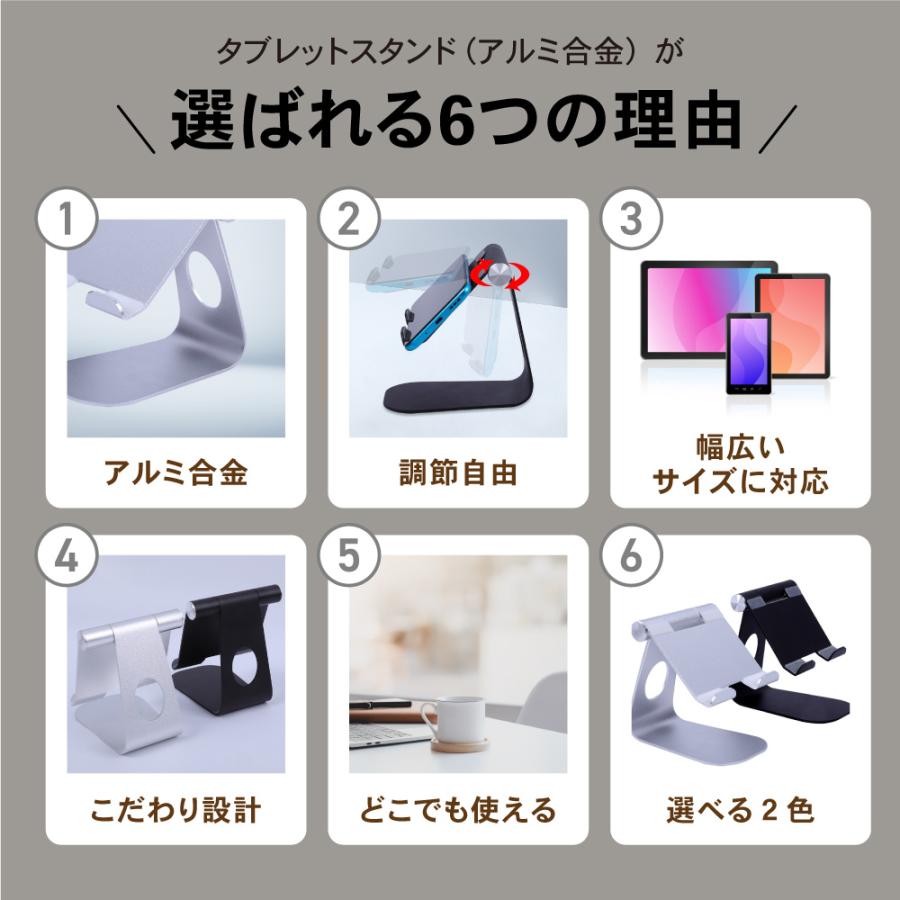 タブレットスタンド（アルミ合金）が

＼ 選ばれる6つの理由 ／

1
アルミ合金

2
調節自由

3
幅広い
サイズに対応

4
こだわり設計

5
どこでも使える

6
選べる２色