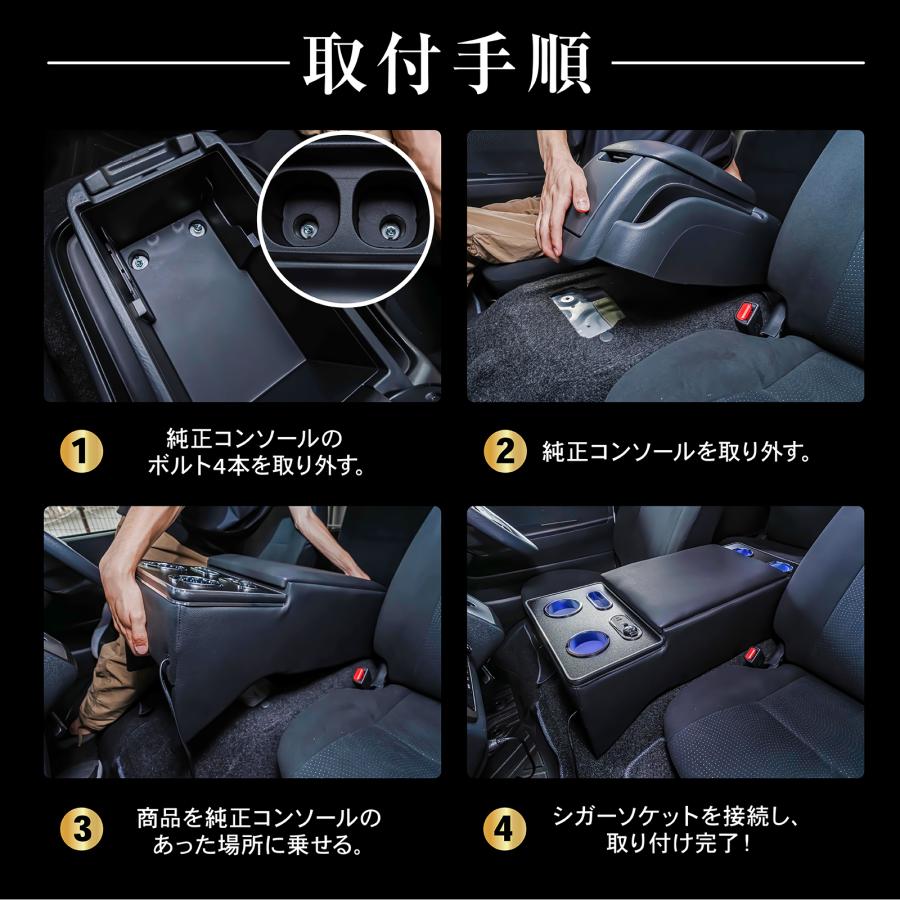 取付手順

1 純正コンソールのボルト4本を取り外す。

2 純正コンソールを取り外す。

3 商品を純正コンソールのあった場所に乗せる。

4 シガーソケットを接続し、取り付け完了！