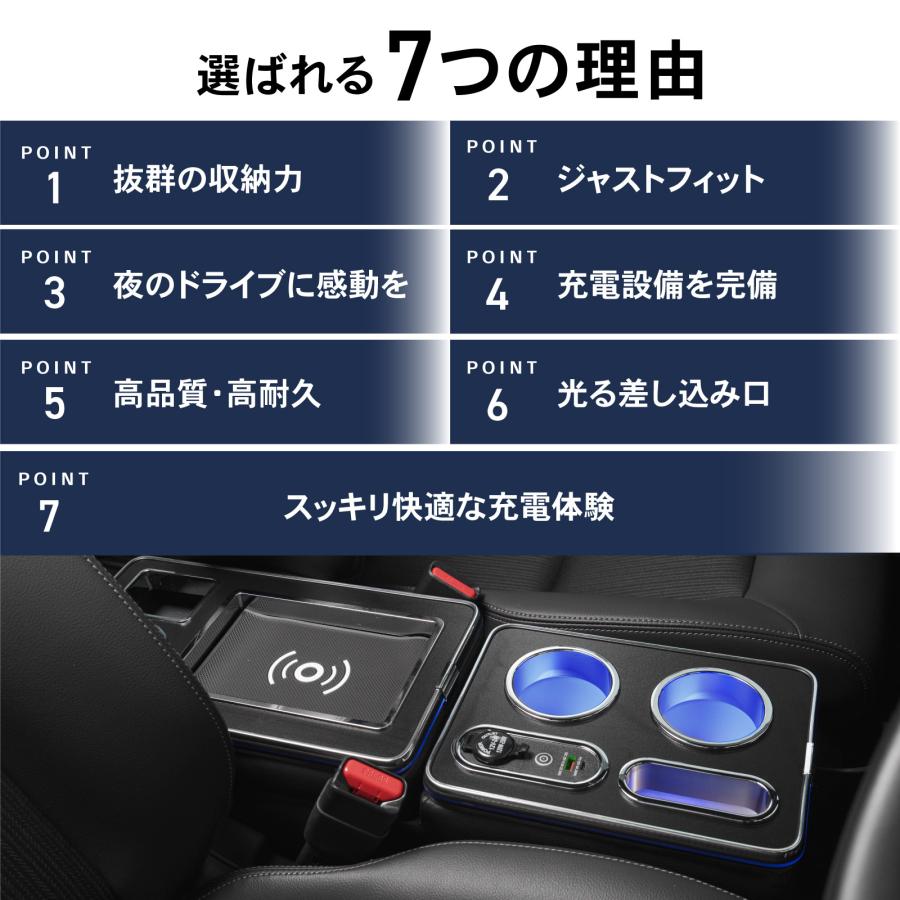 選ばれる7つの理由

POINT
1
抜群の収納力

POINT
2
ジャストフィット

POINT
3
夜のドライブに感動を

POINT
4
充電設備を完備

POINT
5
高品質・高耐久

POINT
6
光る差し込み口

POINT
7
スッキリ快適な充電体験