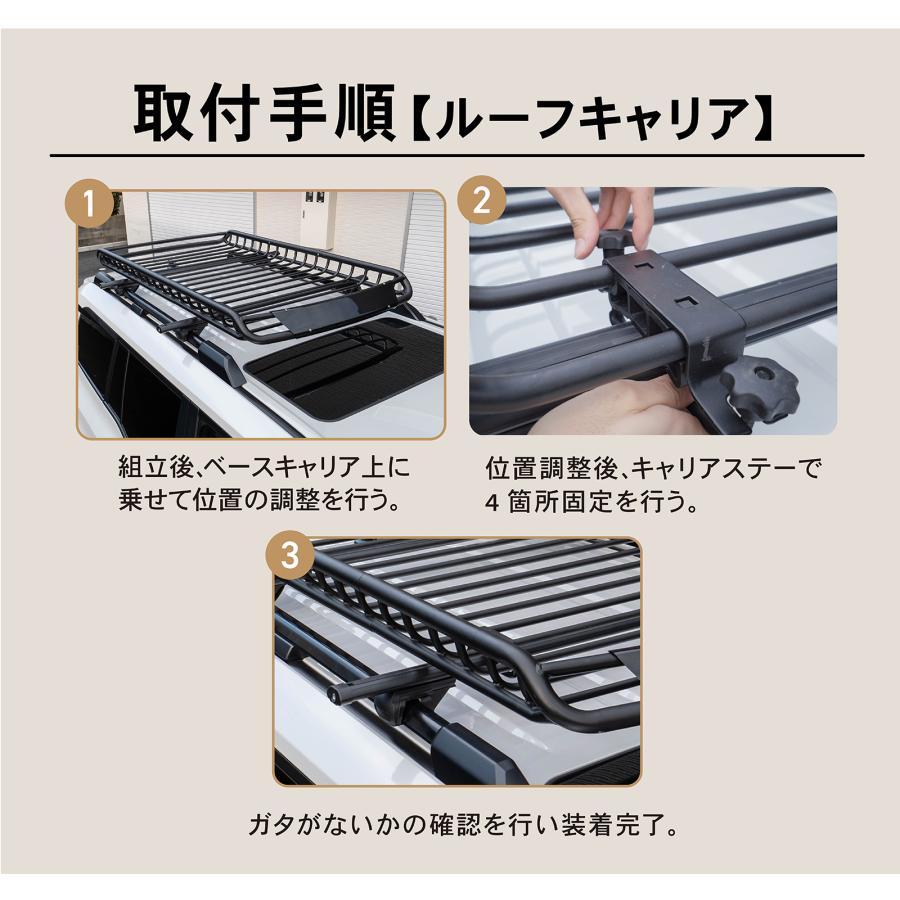 取付手順【ルーフキャリア】

1

組立後、ベースキャリア上に乗せて位置の調整を行う。

2

位置調整後、キャリアステーで4箇所固定を行う。

3

ガタがないかの確認を行い装着完了。