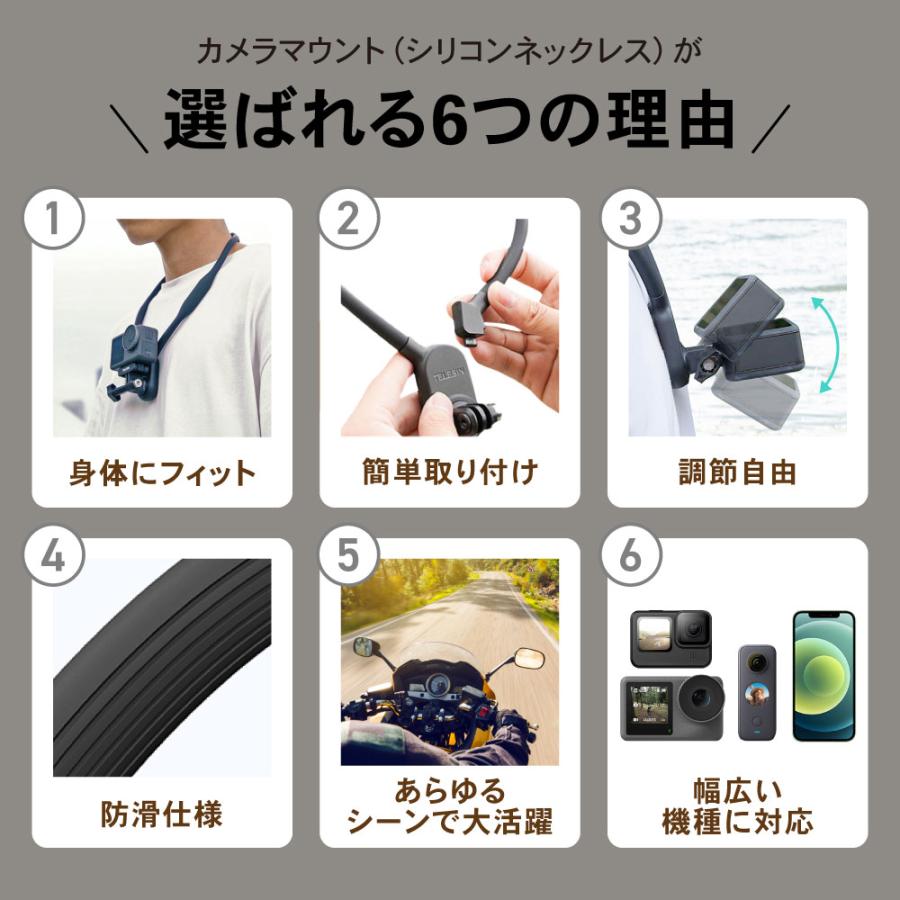 カメラマウント（シリコンネックレス）が

＼ 選ばれる6つの理由 ／

1
身体にフィット

2
TELESIN
簡単取り付け

3
調節自由

4
防滑仕様

5
あらゆる
シーンで大活躍

6
幅広い
機種に対応