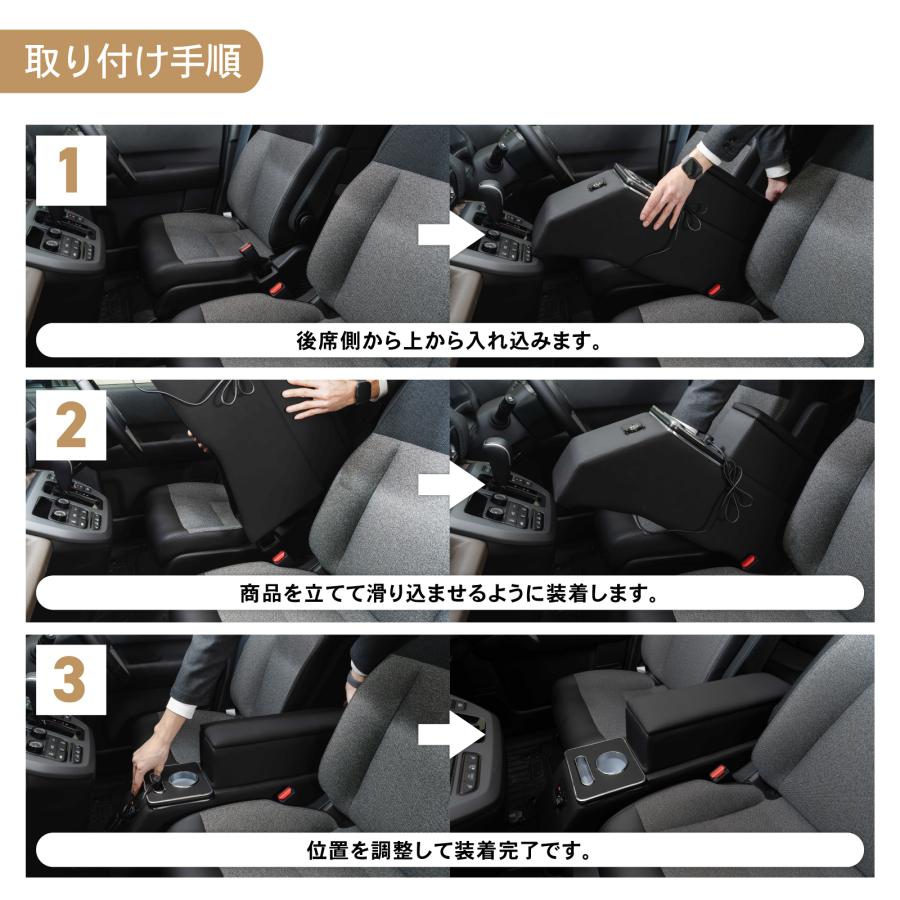 取り付け手順

1

後席側から上から入れ込みます。

2

商品を立てて滑り込ませるように装着します。

3

位置を調整して装着完了です。