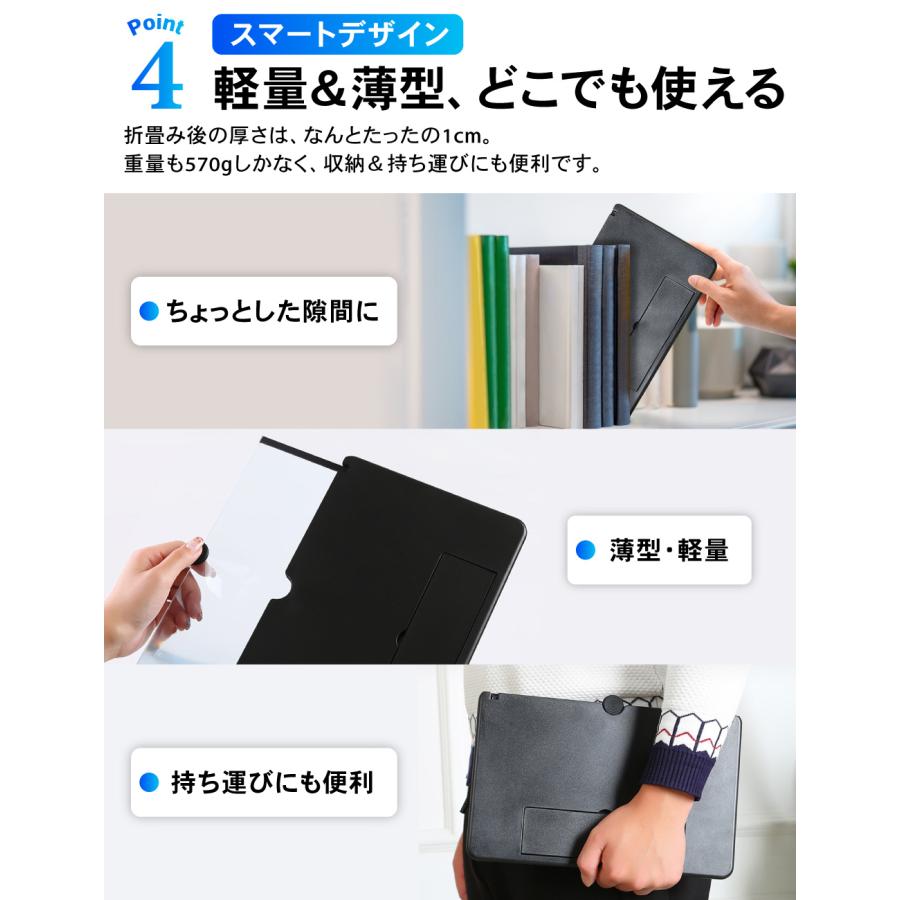 Point 4

スマートデザイン

軽量&薄型、どこでも使える

折畳み後の厚さは、なんとたったの1cm。
重量も570gしかなく、収納&持ち運びにも便利です。

ちょっとした隙間に

薄型・軽量

持ち運びにも便利