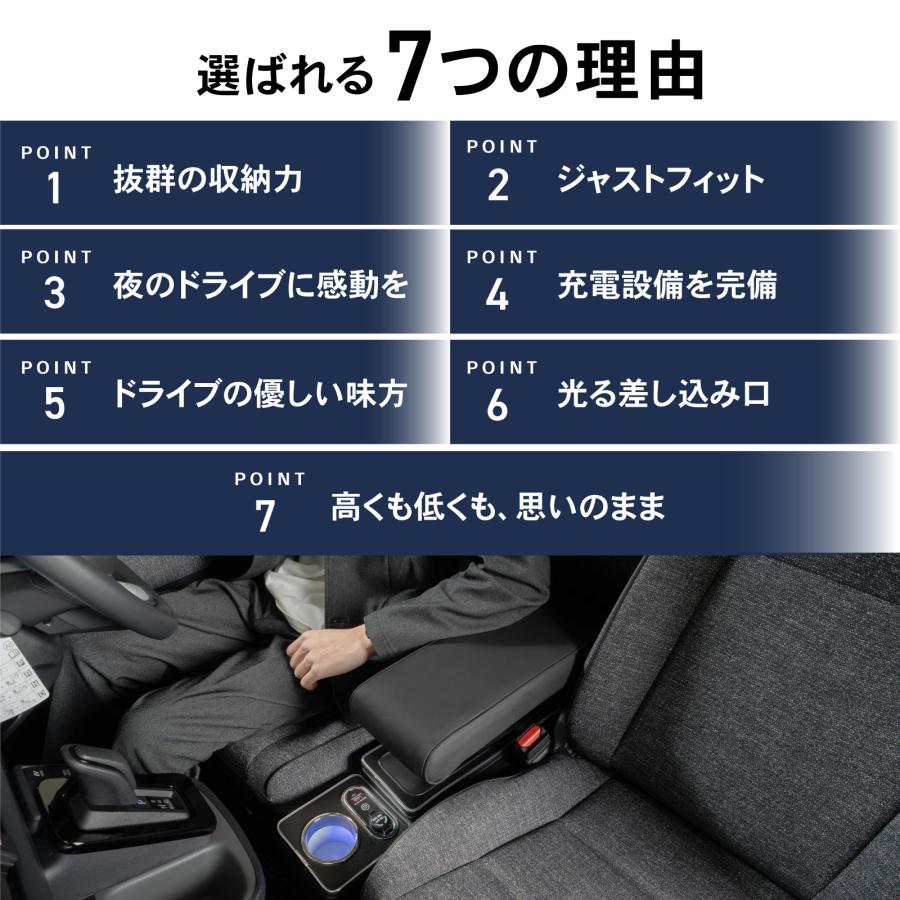 選ばれる7つの理由

POINT 1 抜群の収納力

POINT 2 ジャストフィット

POINT 3 夜のドライブに感動を

POINT 4 充電設備を完備

POINT 5 ドライブの優しい味方

POINT 6 光る差し込み口

POINT 7 高くも低くも、思いのまま