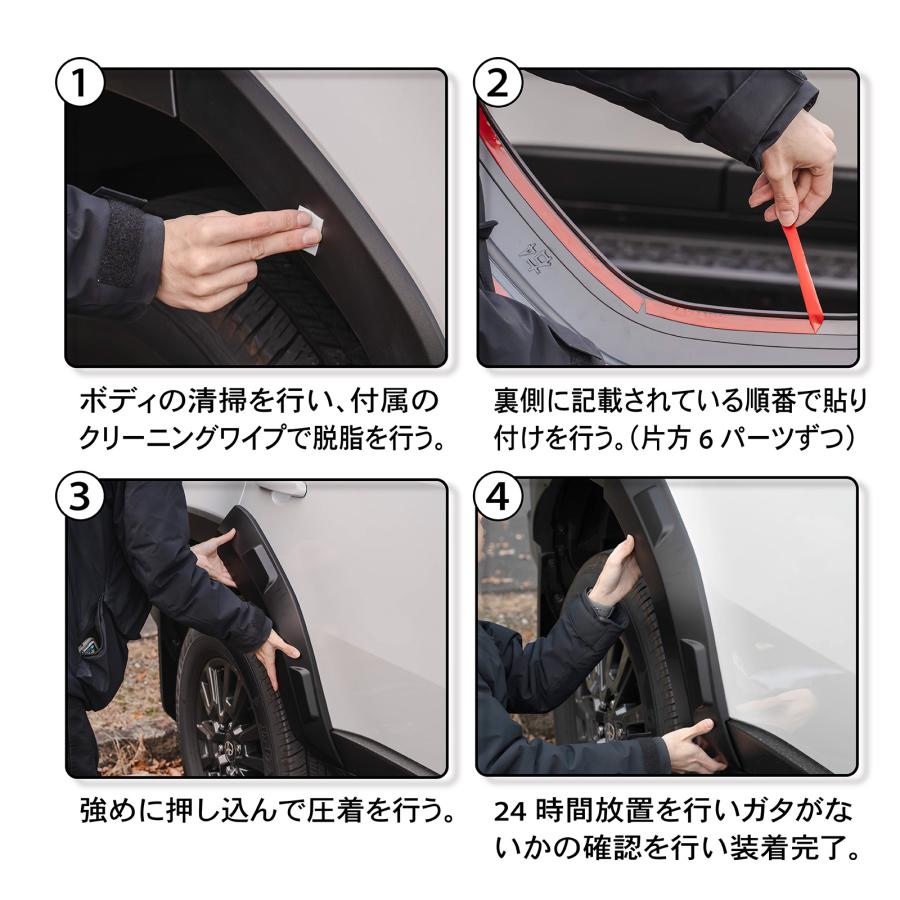 1

ボディの清掃を行い、付属のクリーニングワイプで脱脂を行う。

2

裏側に記載されている順番で貼り付けを行う。（片方 6 パーツずつ）

3

強めに押し込んで圧着を行う。

4

24 時間放置を行いガタがないかの確認を行い装着完了。