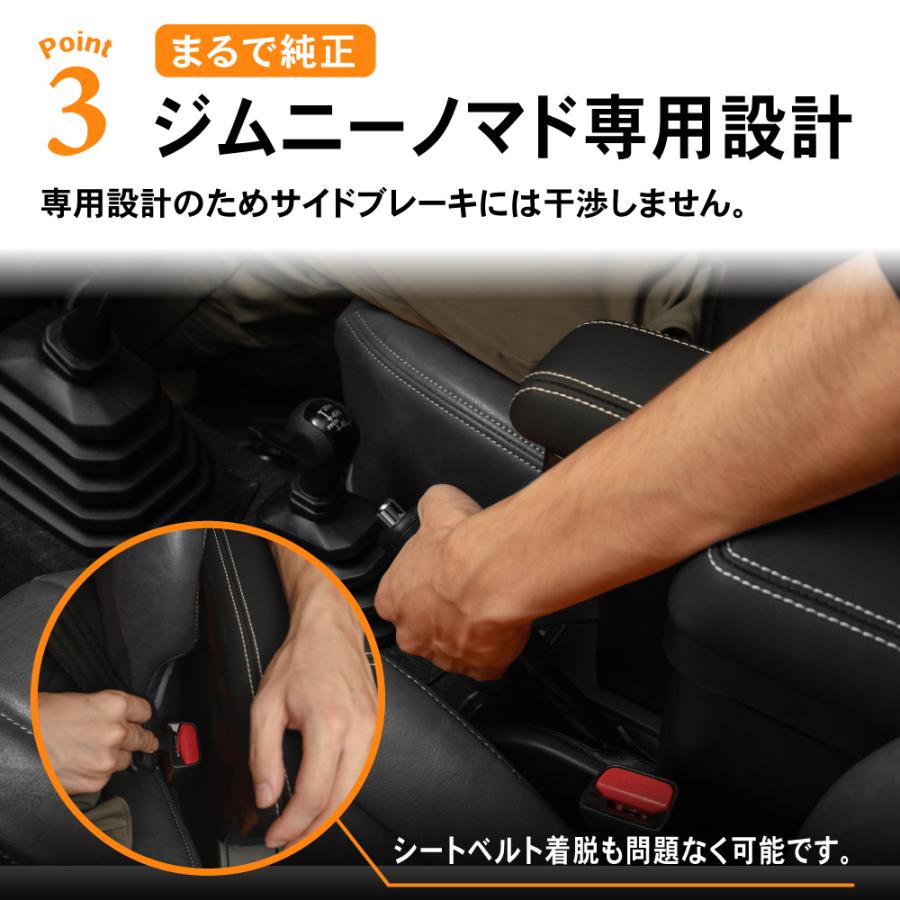 Point 3

まるで純正

ジムニーノマド専用設計

専用設計のためサイドブレーキには干渉しません。

シートベルト着脱も問題なく可能です。