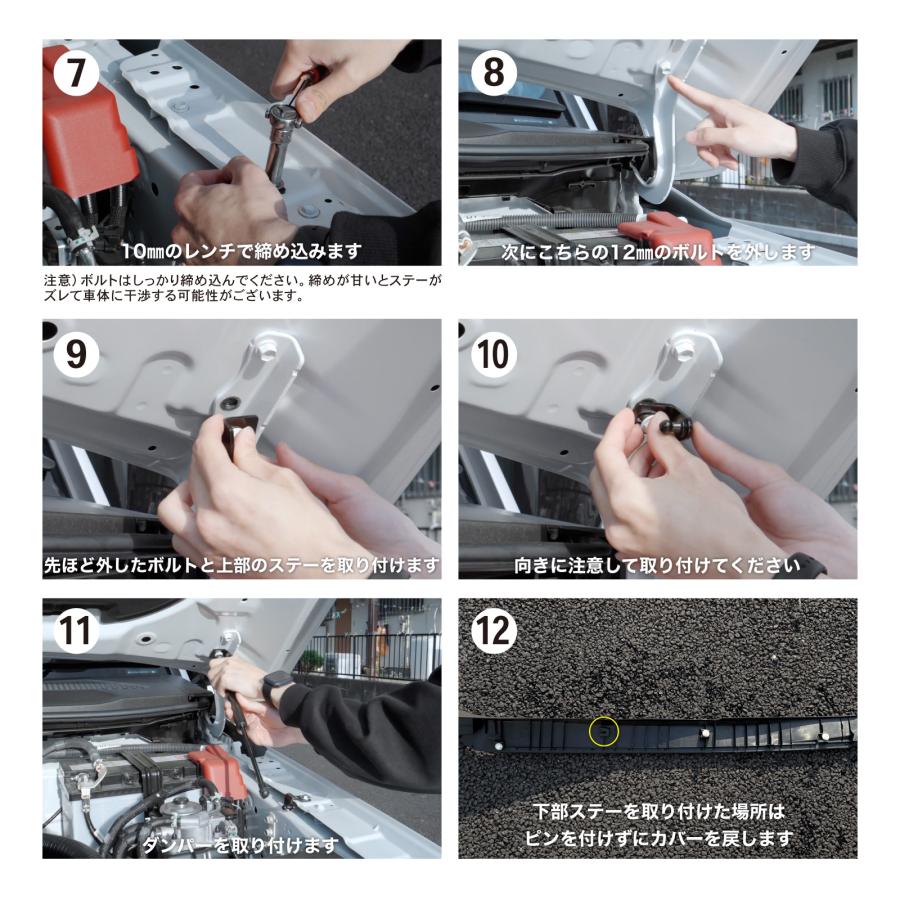 7

10㎜のレンチで締め込みます

注意）ボルトはしっかり締め込んでください。締めが甘いとステーがズレて車体に干渉する可能性がございます。

8

次にこちらの12㎜のボルトを外します

9

先ほど外したボルトと上部のステーを取り付けます

10

向きに注意して取り付けてください

11

ダンパーを取り付けます

12

下部ステーを取り付けた場所は
ピンを付けずにカバーを戻します