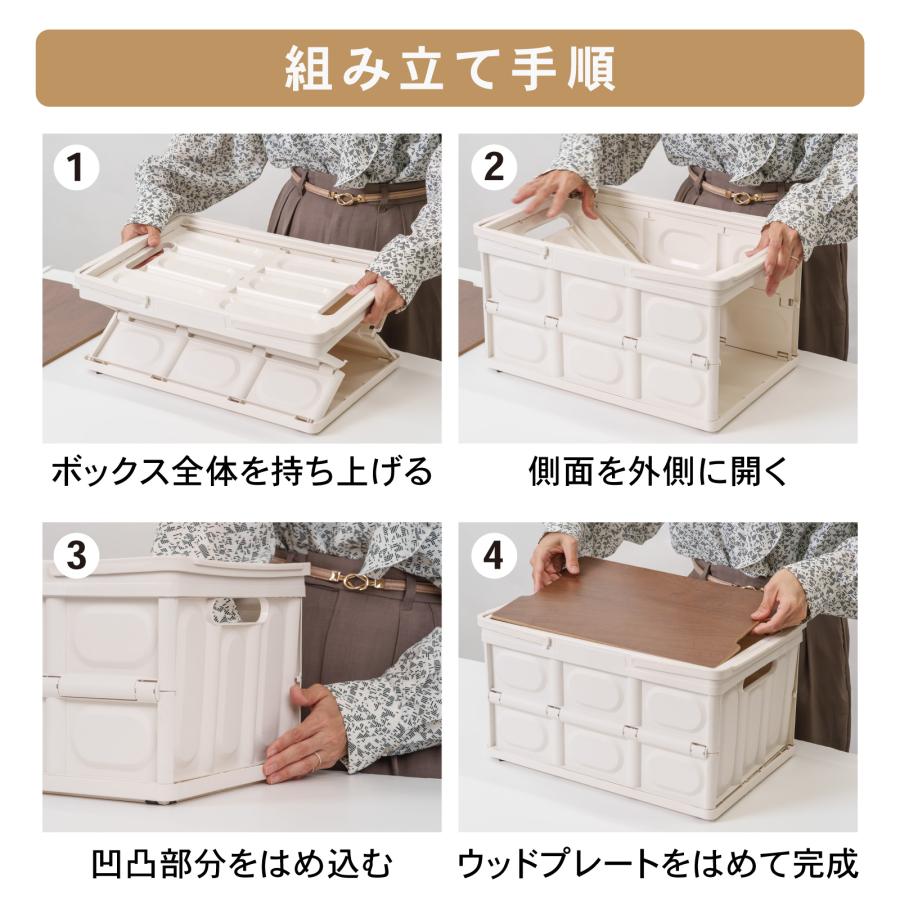 組み立て手順

1
ボックス全体を持ち上げる

2
側面を外側に開く

3
凹凸部分をはめ込む

4
ウッドプレートをはめて完成