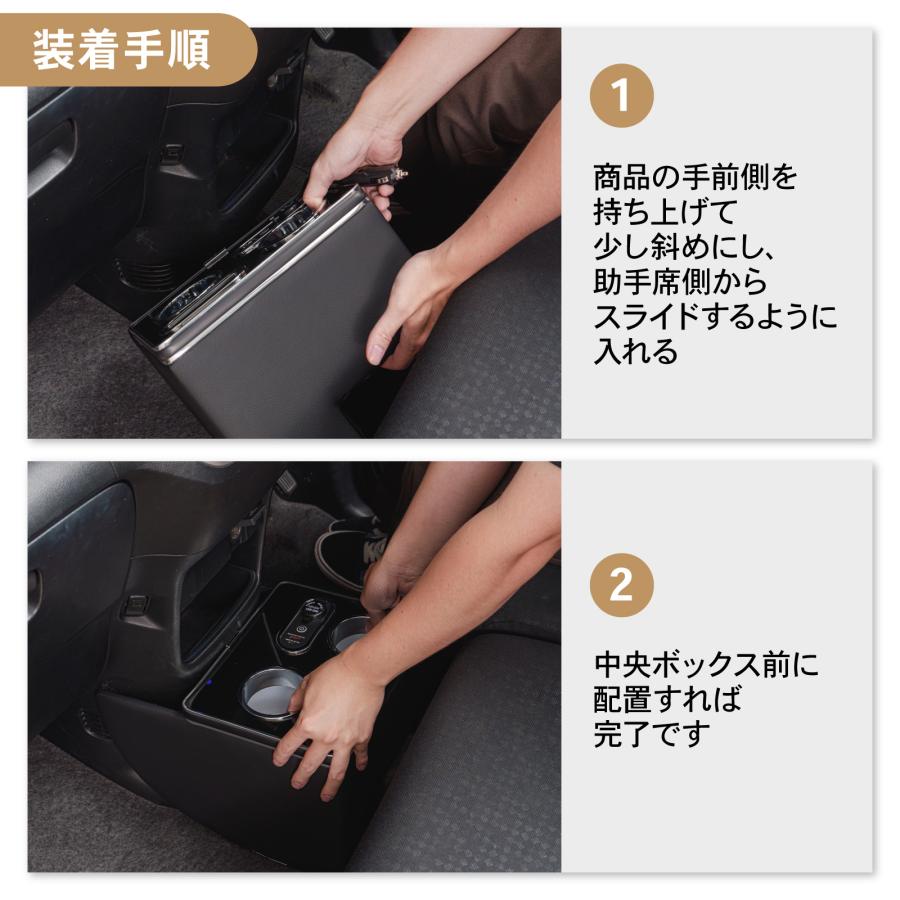 装着手順

1

商品の手前側を持ち上げて少し斜めにし、助手席側からスライドするように入れる

2

中央ボックス前に配置すれば完了です