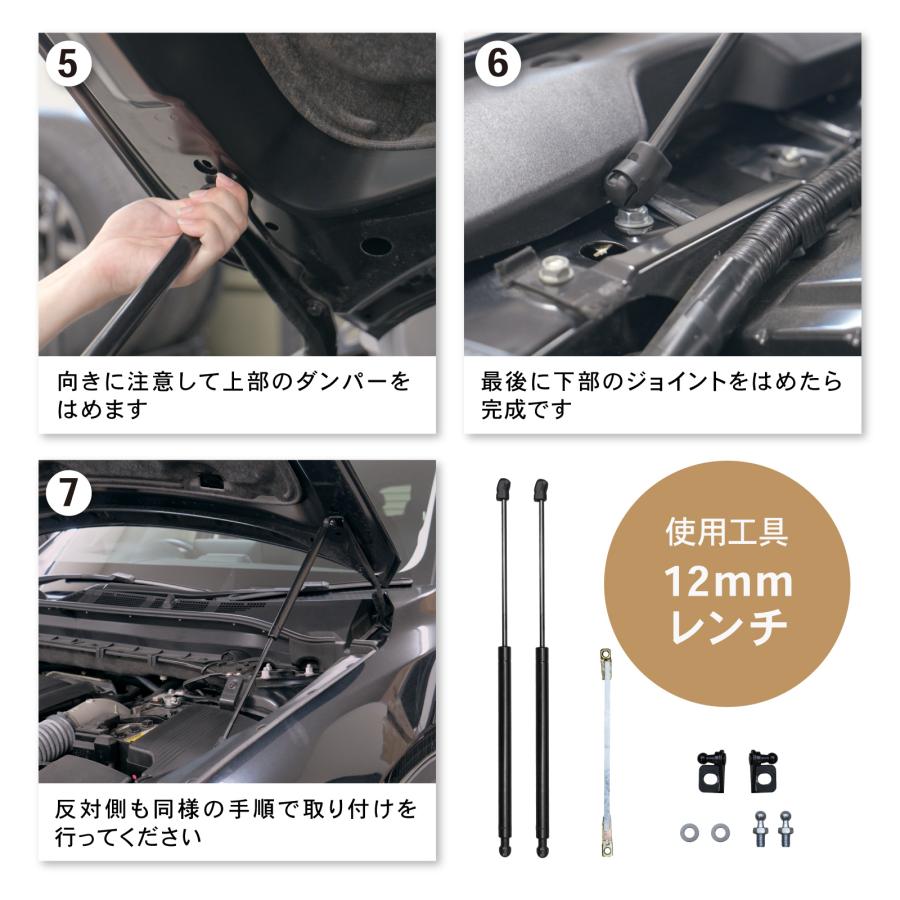 5

向きに注意して上部のダンパーをはめます

6

最後に下部のジョイントをはめたら完成です

7

反対側も同様の手順で取り付けを行ってください

使用工具
12mm
レンチ