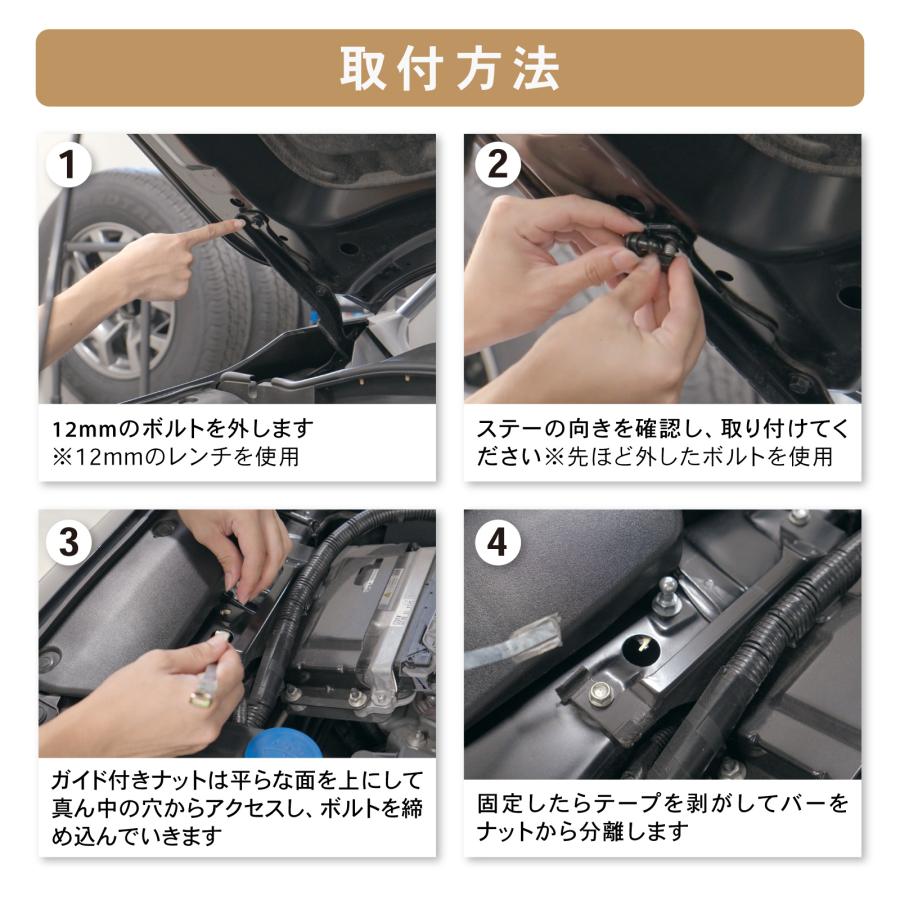 取付方法

1

12mmのボルトを外します
※12mmのレンチを使用

2

ステーの向きを確認し、取り付けてください※先ほど外したボルトを使用

3

ガイド付きナットは平らな面を上にして真ん中の穴からアクセスし、ボルトを締め込んでいきます

4

固定したらテープを剥がしてバーをナットから分離します