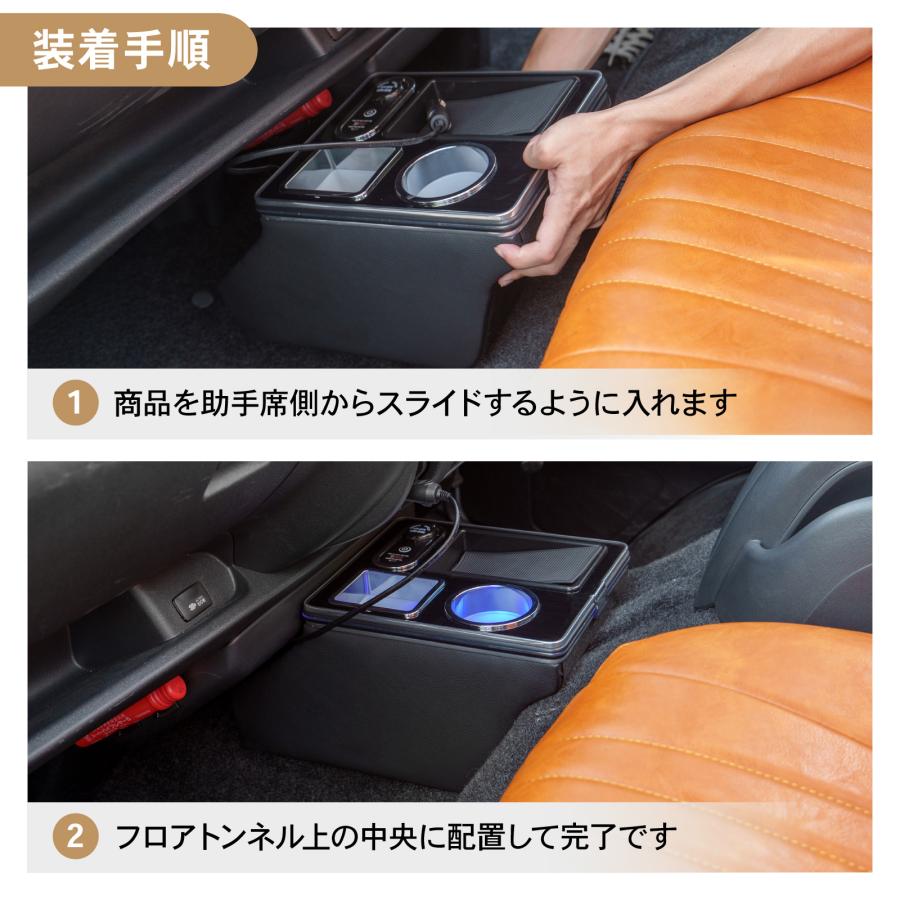 装着手順

1 商品を助手席側からスライドするように入れます

2 フロアトンネル上の中央に配置して完了です