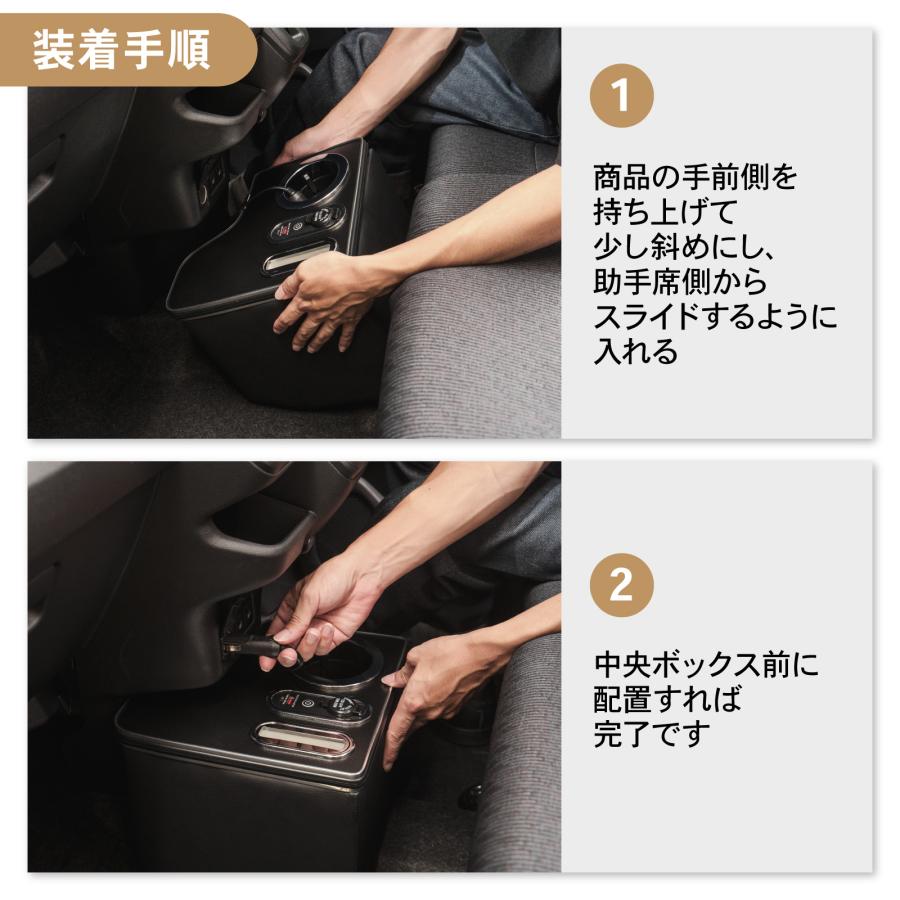 装着手順

1

商品の手前側を持ち上げて少し斜めにし、助手席側からスライドするように入れる

2

中央ボックス前に配置すれば完了です