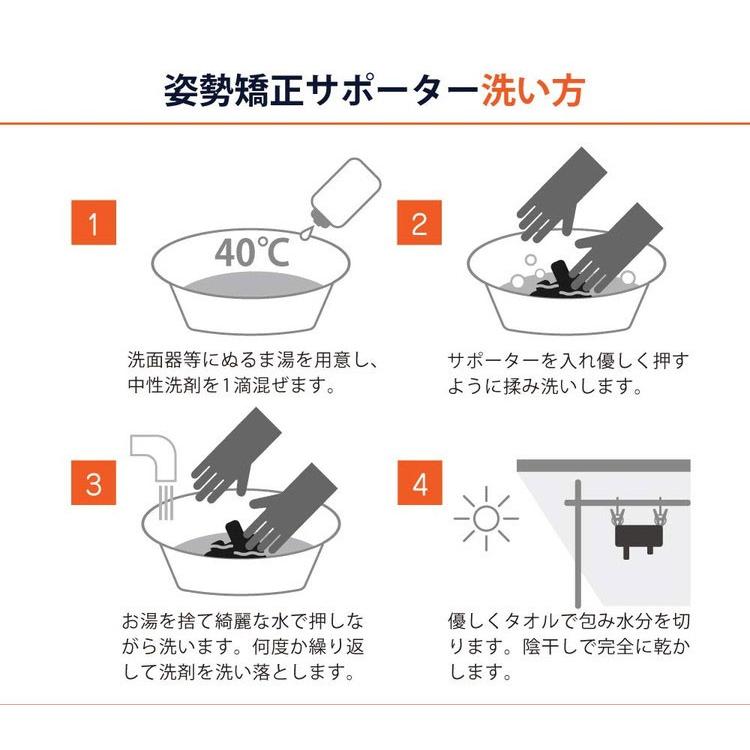 姿勢矯正サポーター洗い方

1

40℃

洗面器等にぬるま湯を用意し、中性洗剤を1滴混ぜます。

2

サポーターを入れ優しく押すように揉み洗いします。

3

お湯を捨て綺麗な水で押しながら洗います。何度か繰り返して洗剤を洗い落とします。

4

優しくタオルで包み水分を切ります。陰干しで完全に乾かします。