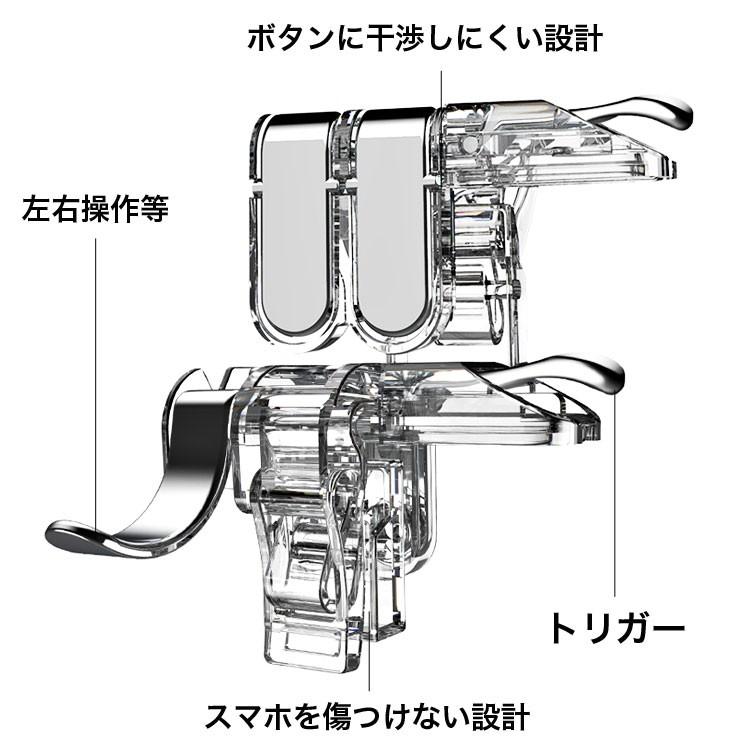 ボタンに干渉しにくい設計

左右操作等

トリガー

スマホを傷つけない設計