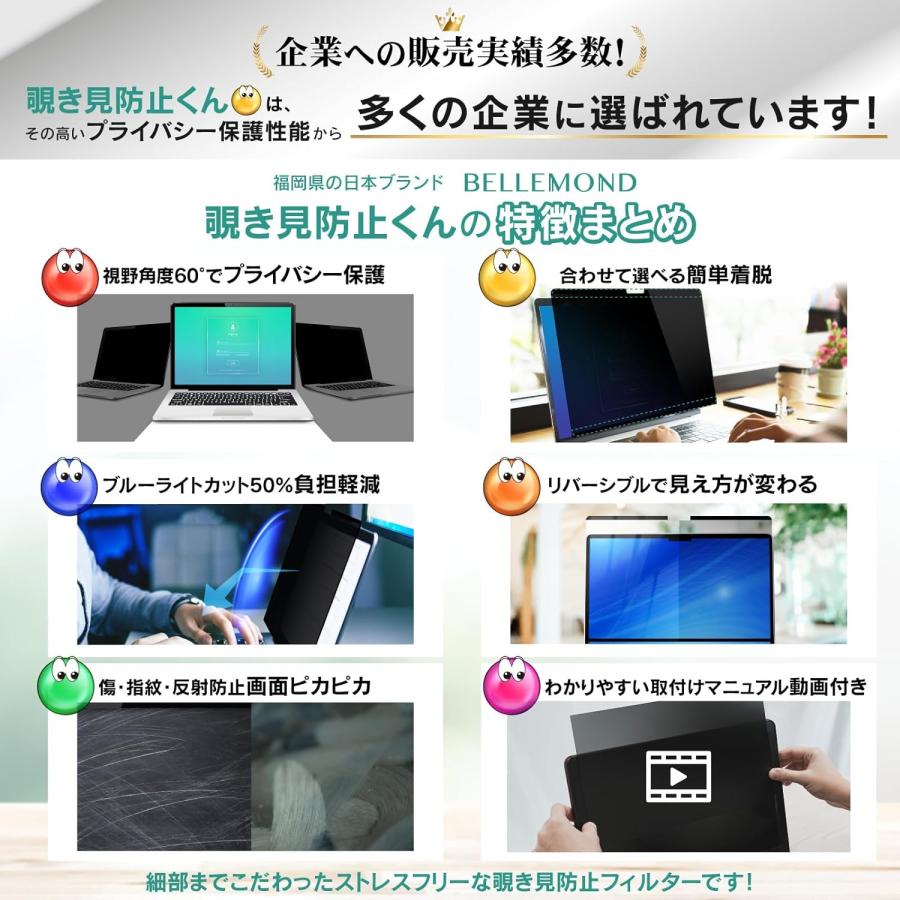 企業への販売実績多数!

覗き見防止くんは、その高いプライバシー保護性能から

多くの企業に選ばれています!

福岡県の日本ブランド BELLEMOND

覗き見防止くんの特徴まとめ

視野角度60°でプライバシー保護

合わせて選べる簡単着脱

ブルーライトカット50%負担軽減

リバーシブルで見え方が変わる

傷・指紋・反射防止画面ピカピカ

わかりやすい取付けマニュアル動画付き

細部までこだわったストレスフリーな覗き見防止フィルターです!