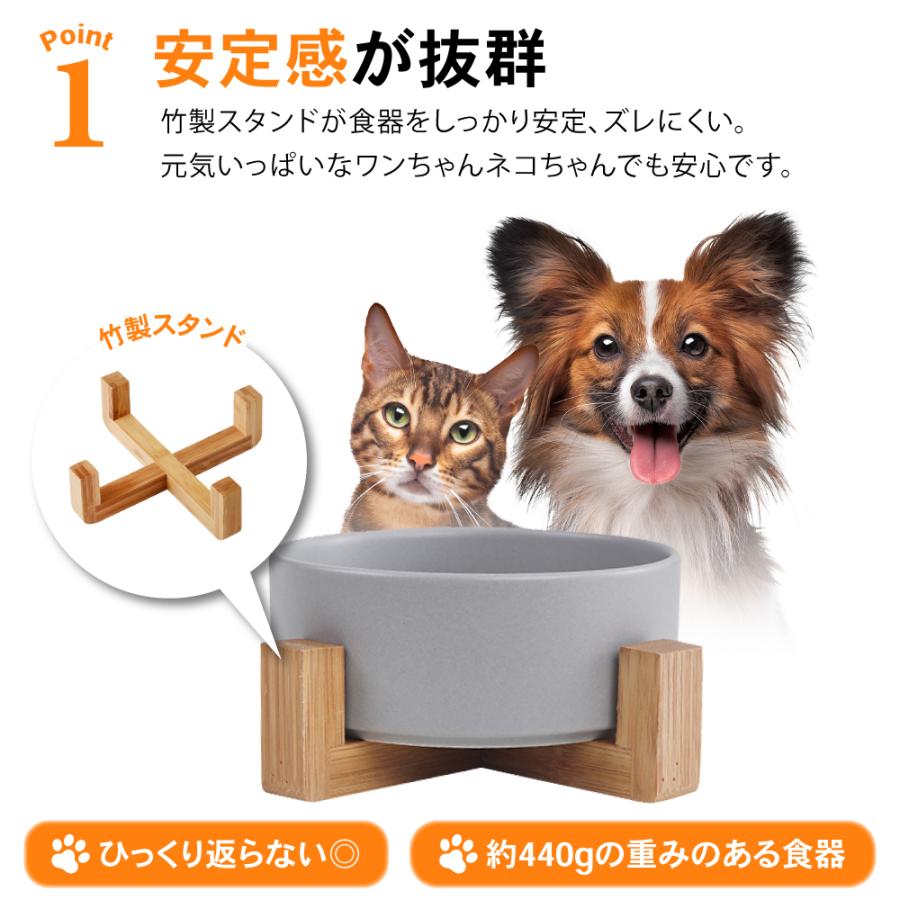 Point 1

安定感が抜群

竹製スタンドが食器をしっかり安定、ズレにくい。
元気いっぱいなワンちゃんネコちゃんでも安心です。

竹製スタンド

ひっくり返らない◎

約440gの重みのある食器