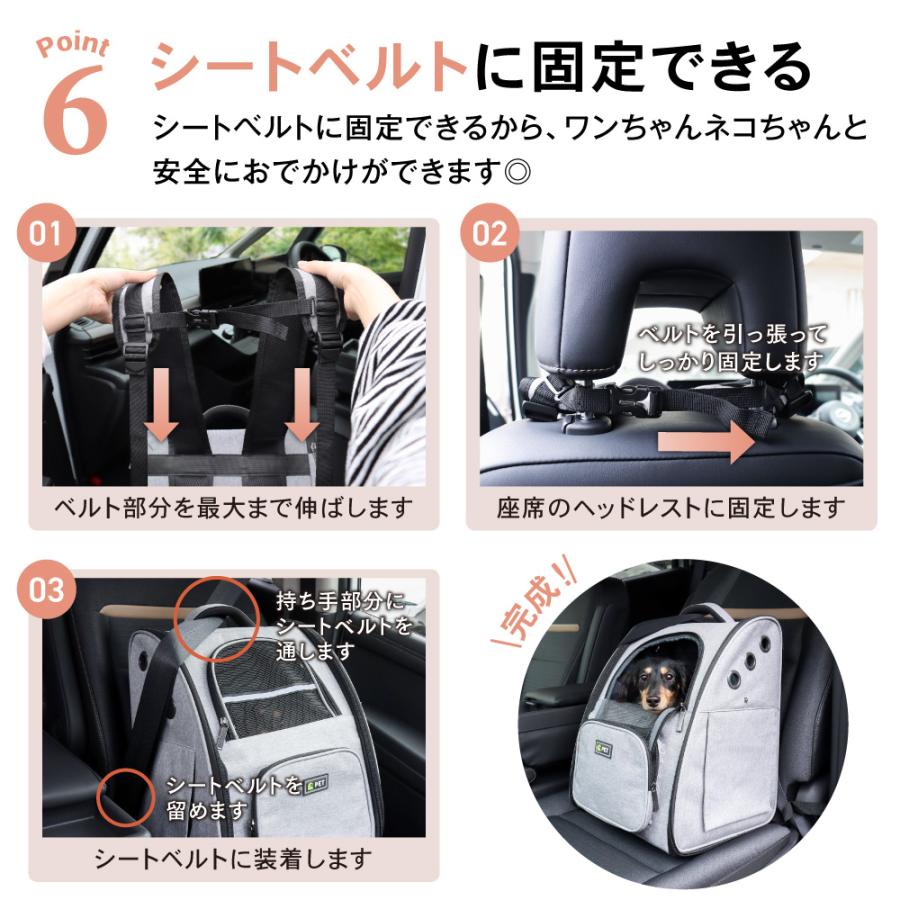 Point
6
シートベルトに固定できる
シートベルトに固定できるから、ワンちゃんネコちゃんと安全におでかけができます◎

01
ベルト部分を最大まで伸ばします

02
ベルトを引っ張ってしっかり固定します
座席のヘッドレストに固定します

03
持ち手部分にシートベルトを通します
シートベルトを留めます
PET
シートベルトに装着します

\完成!/
PET