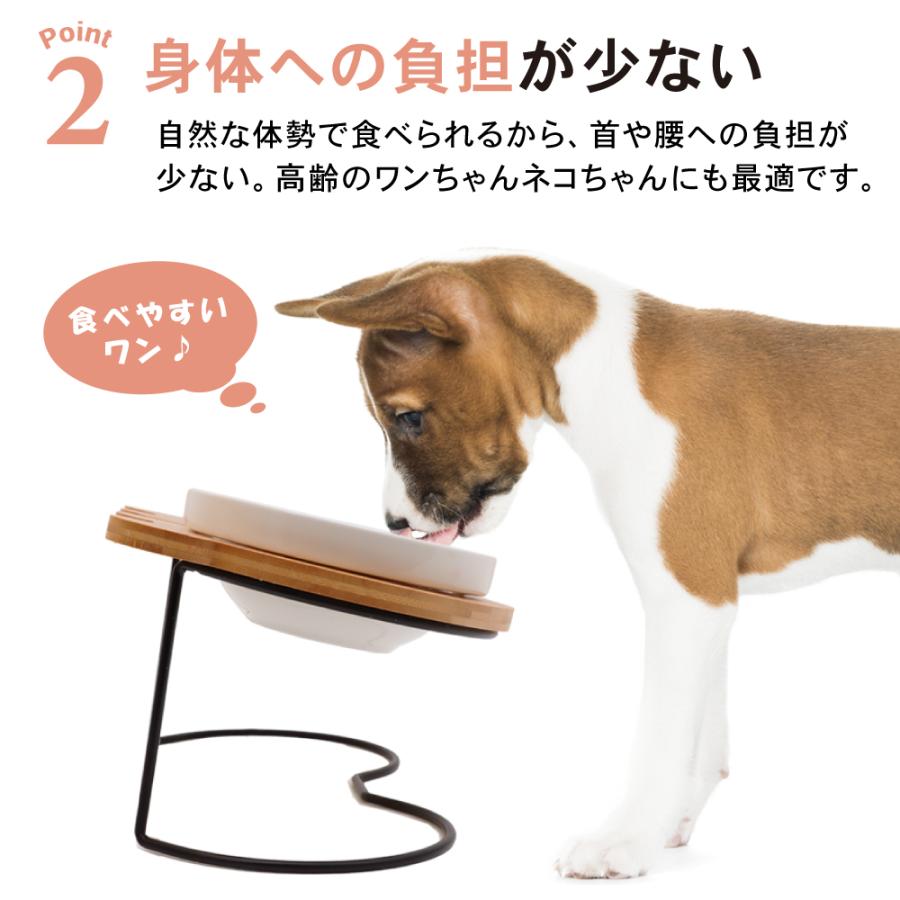 Point
2 身体への負担が少ない

自然な体勢で食べられるから、首や腰への負担が少ない。高齢のワンちゃんネコちゃんにも最適です。

食べやすいワン♪