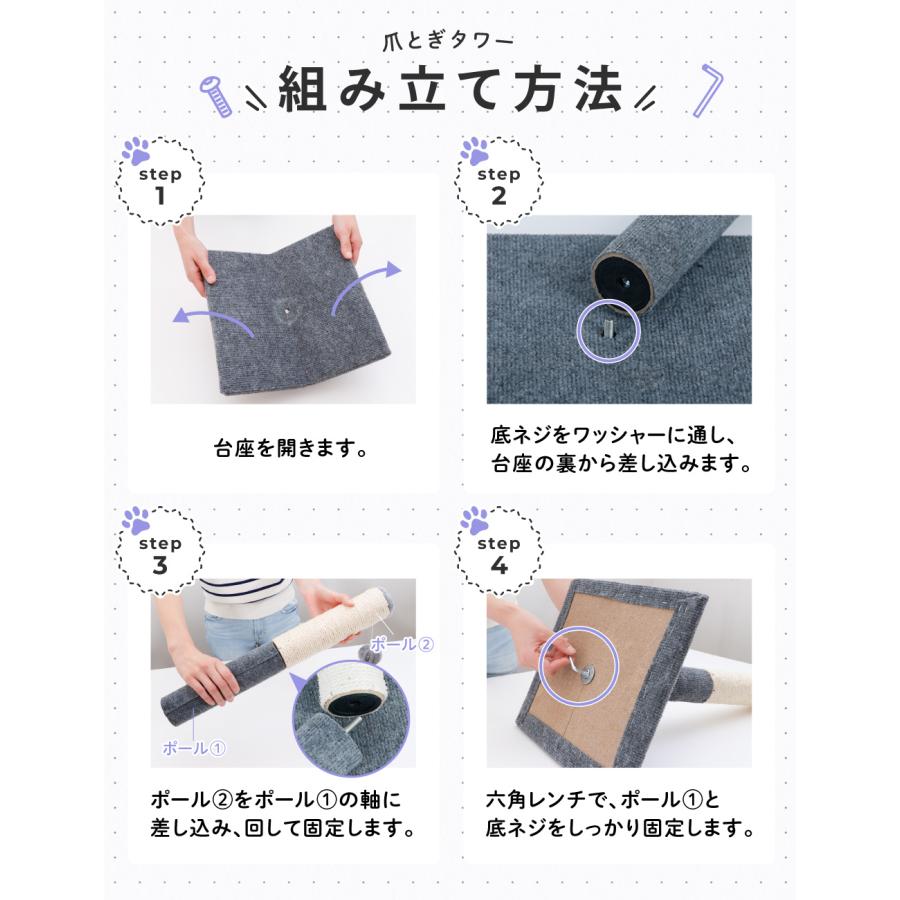 爪とぎタワー
組み立て方法

step 1

台座を開きます。

step 2

底ネジをワッシャーに通し、台座の裏から差し込みます。

step 3

ポール②

ポール①

ポール②をポール①の軸に差し込み、回して固定します。

step 4

六角レンチで、ポール①と底ネジをしっかり固定します。