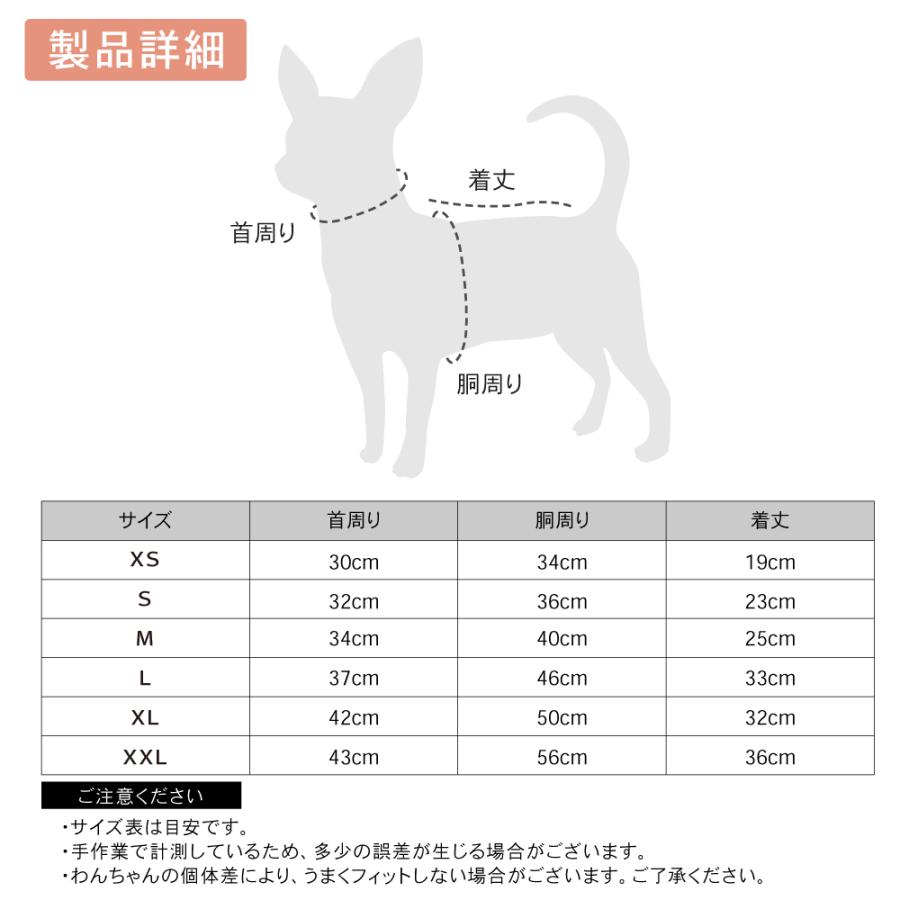 製品詳細

着丈

首周り

胴周り

| サイズ | 首周り | 胴周り | 着丈 |
|---|---|---|---|
| XS | 30cm | 34cm | 19cm |
| S | 32cm | 36cm | 23cm |
| M | 34cm | 40cm | 25cm |
| L | 37cm | 46cm | 33cm |
| XL | 42cm | 50cm | 32cm |
| XXL | 43cm | 56cm | 36cm |

ご注意ください

・サイズ表は目安です。
・手作業で計測しているため、多少の誤差が生じる場合がございます。
・わんちゃんの個体差により、うまくフィットしない場合がございます。ご了承ください。