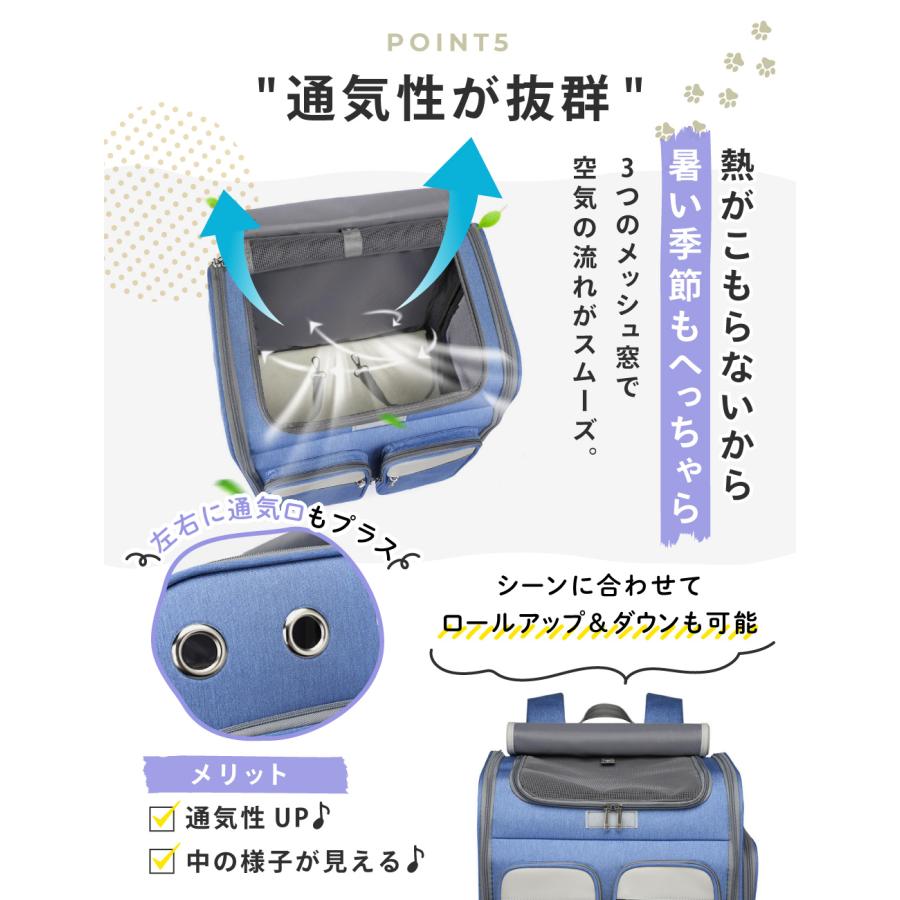 POINT5

"通気性が抜群"

熱がこもらないから
暑い季節もへっちゃら

3つのメッシュ窓で
空気の流れがスムーズ。

左右に通気口もプラス

シーンに合わせて
ロールアップ＆ダウンも可能

メリット
通気性 UP♪
中の様子が見える♪