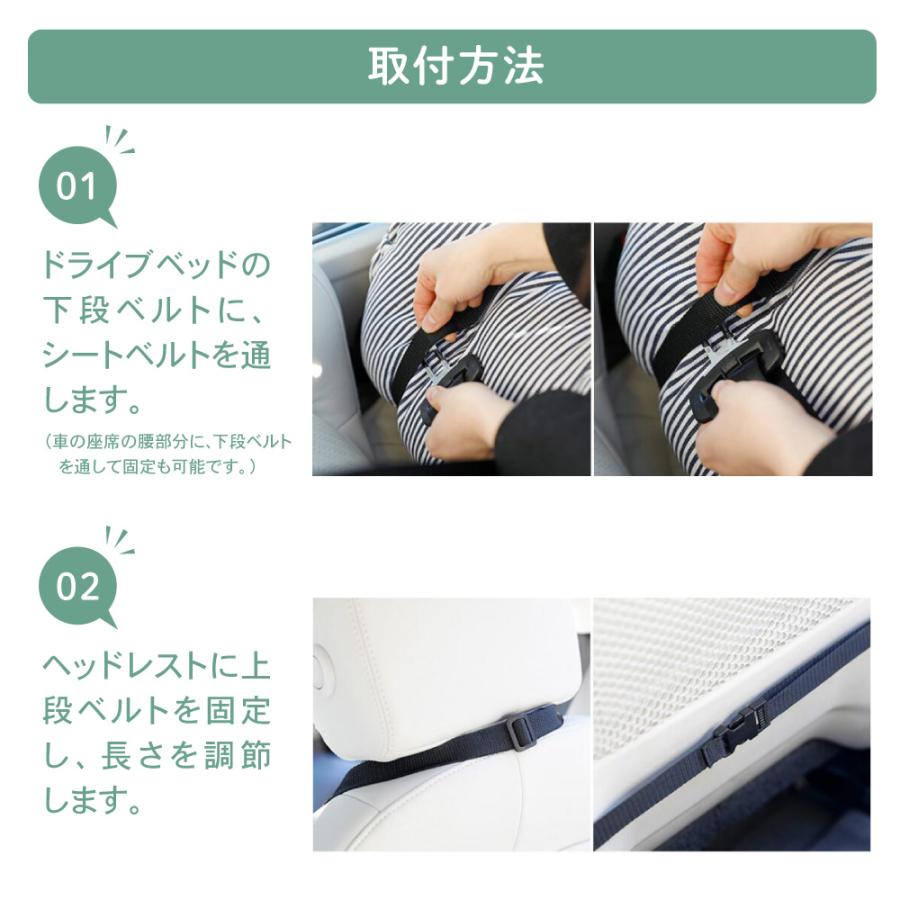 取付方法

01

ドライブベッドの下段ベルトに、シートベルトを通します。

（車の座席の腰部分に、下段ベルトを通して固定も可能です。）

02

ヘッドレストに上段ベルトを固定し、長さを調節します。