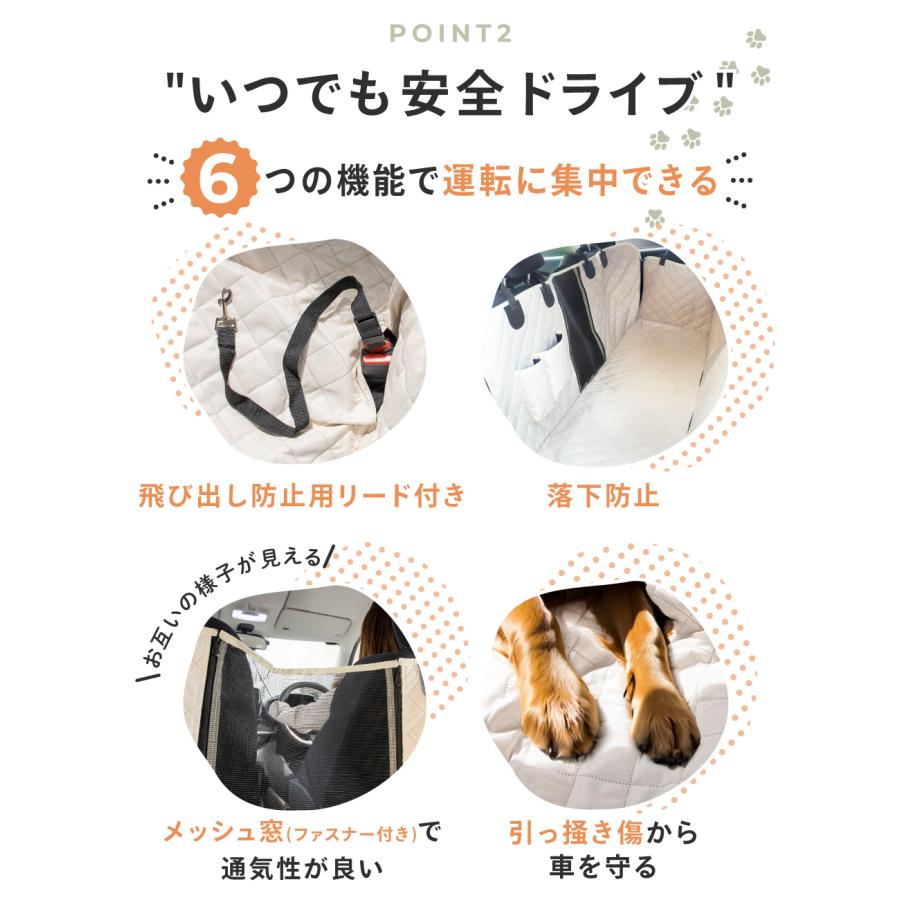 POINT2

"いつでも安全ドライブ"

6つの機能で運転に集中できる

飛び出し防止用リード付き

落下防止

お互いの様子が見える

メッシュ窓(ファスナー付き)で通気性が良い

引っ掻き傷から車を守る