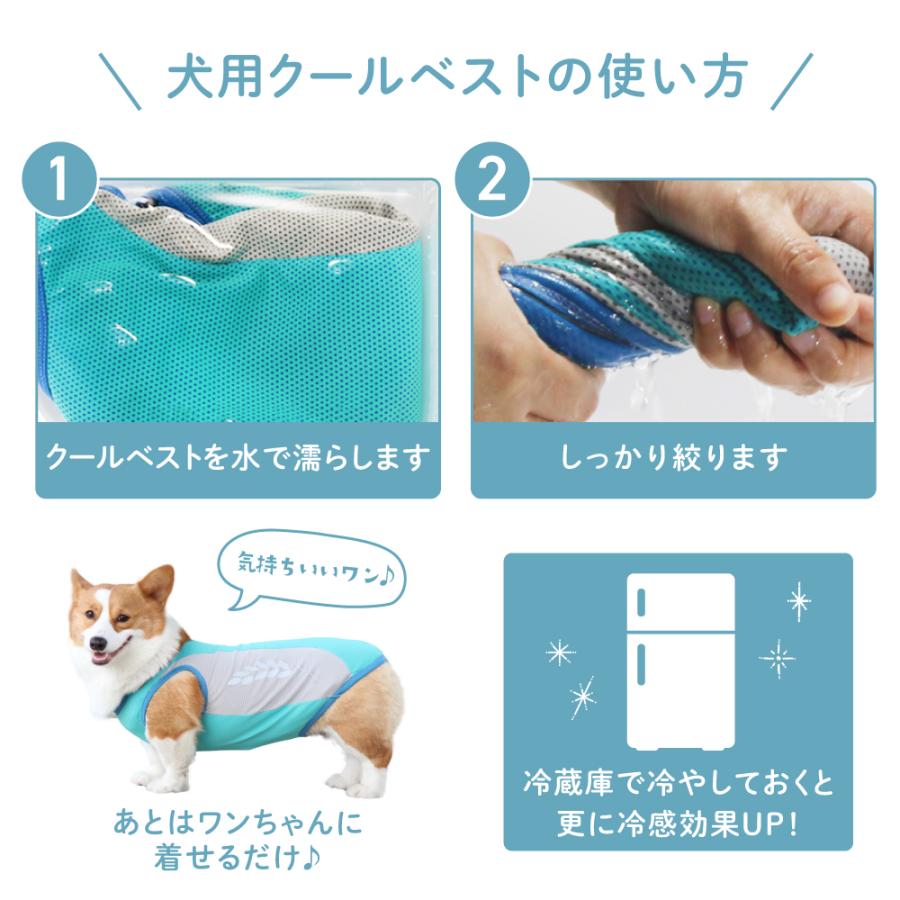 ＼ 犬用クールベストの使い方 ／

1

クールベストを水で濡らします

2

しっかり絞ります

気持ちいいワン♪

あとはワンちゃんに着せるだけ♪

冷蔵庫で冷やしておくと更に冷感効果UP！