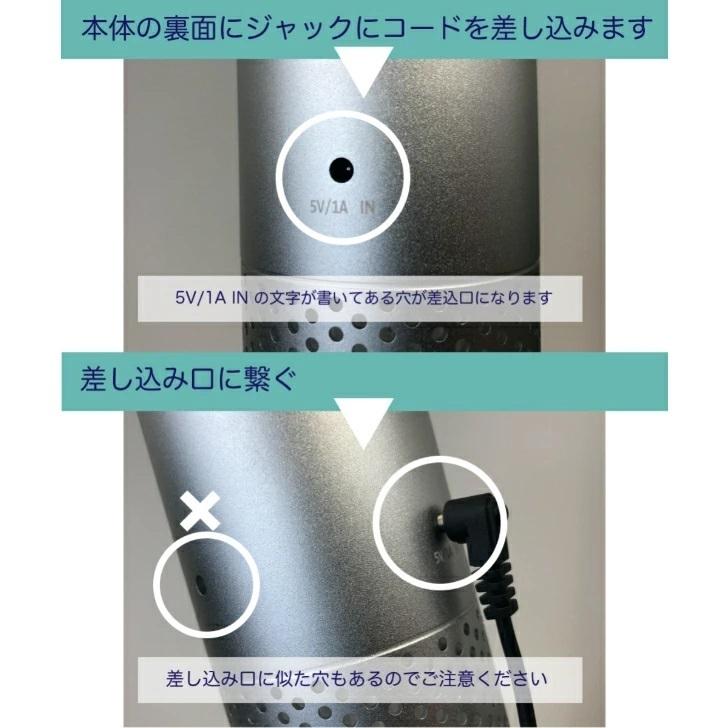 本体の裏面にジャックにコードを差し込みます

5V/1A IN

5V/1A IN の文字が書いてある穴が差込口になります

差し込み口に繋ぐ

×

5V

差し込み口に似た穴もあるのでご注意ください