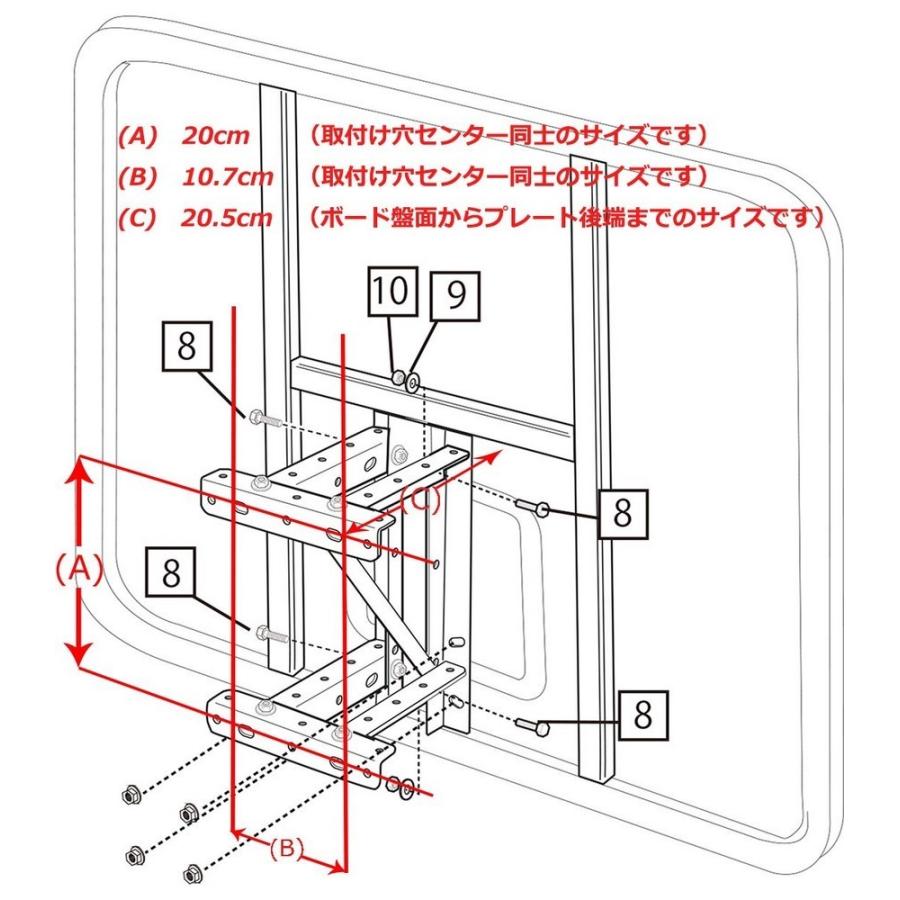 (A) 20cm （取付け穴センター同士のサイズです）
(B) 10.7cm （取付け穴センター同士のサイズです）
(C) 20.5cm （ボード盤面からプレート後端までのサイズです）

10
9
8
(C)
8
(A)
8
8
(B)