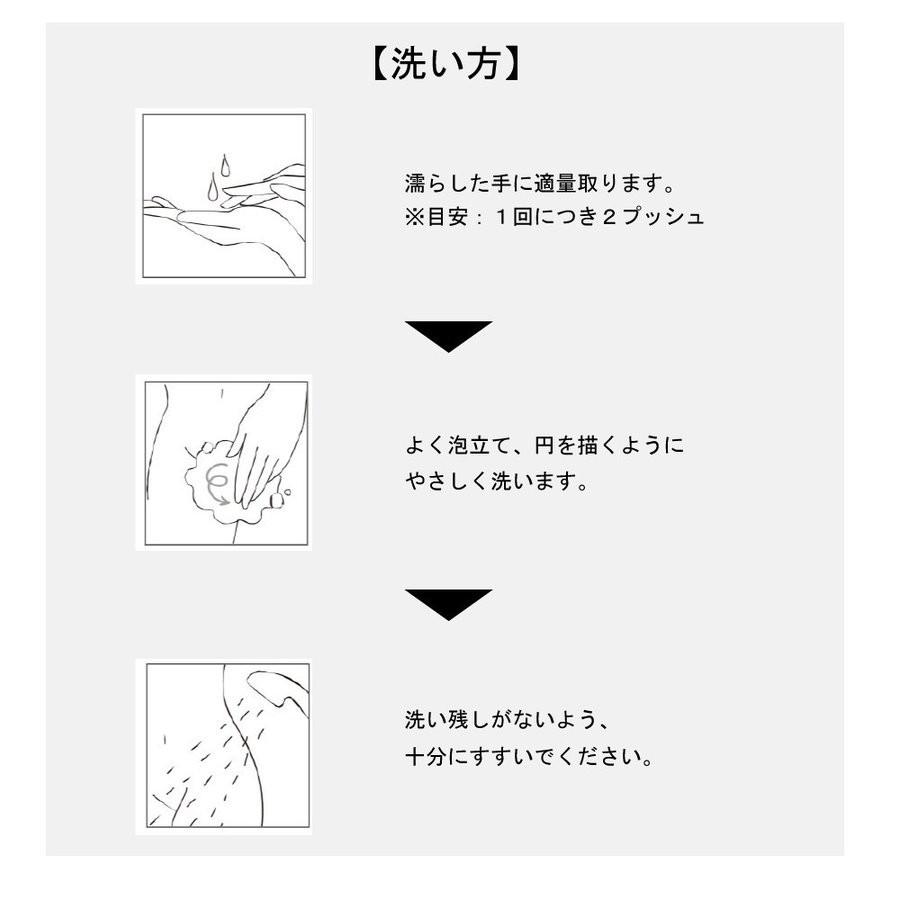 【洗い方】

濡らした手に適量取ります。
※目安：１回につき２プッシュ

よく泡立て、円を描くように
やさしく洗います。

洗い残しがないよう、
十分にすすいでください。