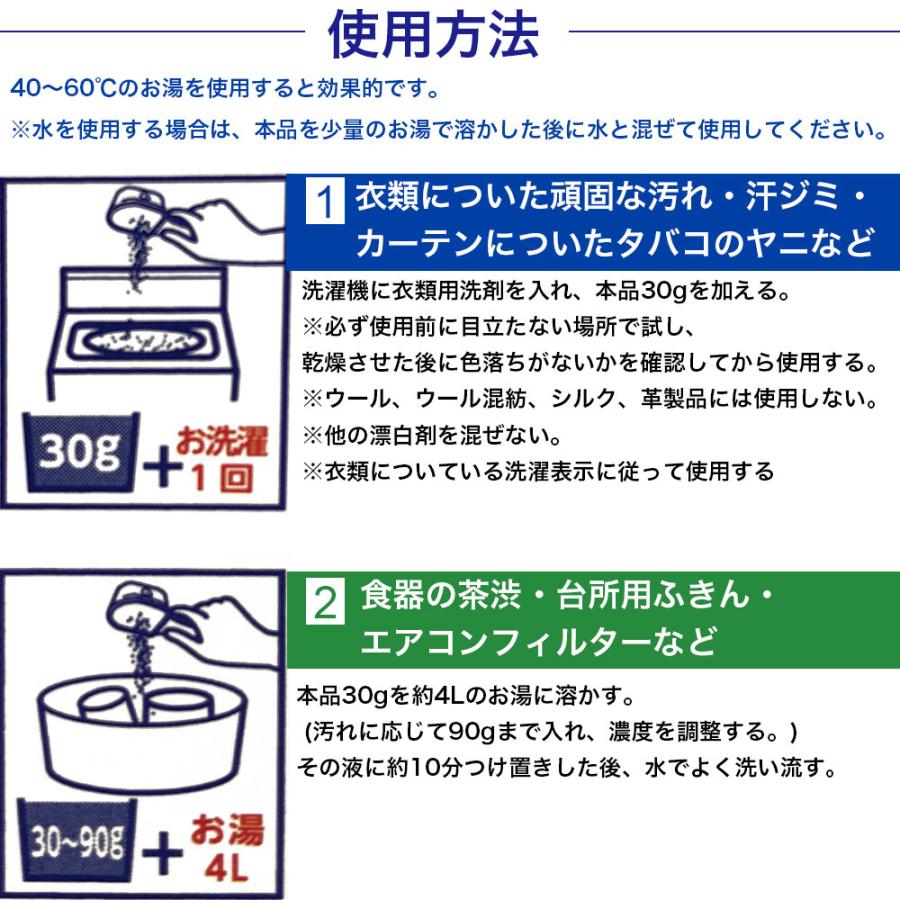 使用方法

40〜60℃のお湯を使用すると効果的です。
※水を使用する場合は、本品を少量のお湯で溶かした後に水と混ぜて使用してください。

30g + お洗濯 1回

1 衣類についた頑固な汚れ・汗ジミ・カーテンについたタバコのヤニなど

洗濯機に衣類用洗剤を入れ、本品30gを加える。
※必ず使用前に目立たない場所で試し、乾燥させた後に色落ちがないかを確認してから使用する。
※ウール、ウール混紡、シルク、革製品には使用しない。
※他の漂白剤を混ぜない。
※衣類についている洗濯表示に従って使用する

30~90g + お湯 4L

2 食器の茶渋・台所用ふきん・エアコンフィルターなど

本品30gを約4Lのお湯に溶かす。
(汚れに応じて90gまで入れ、濃度を調整する。)
その液に約10分つけ置きした後、水でよく洗い流す。