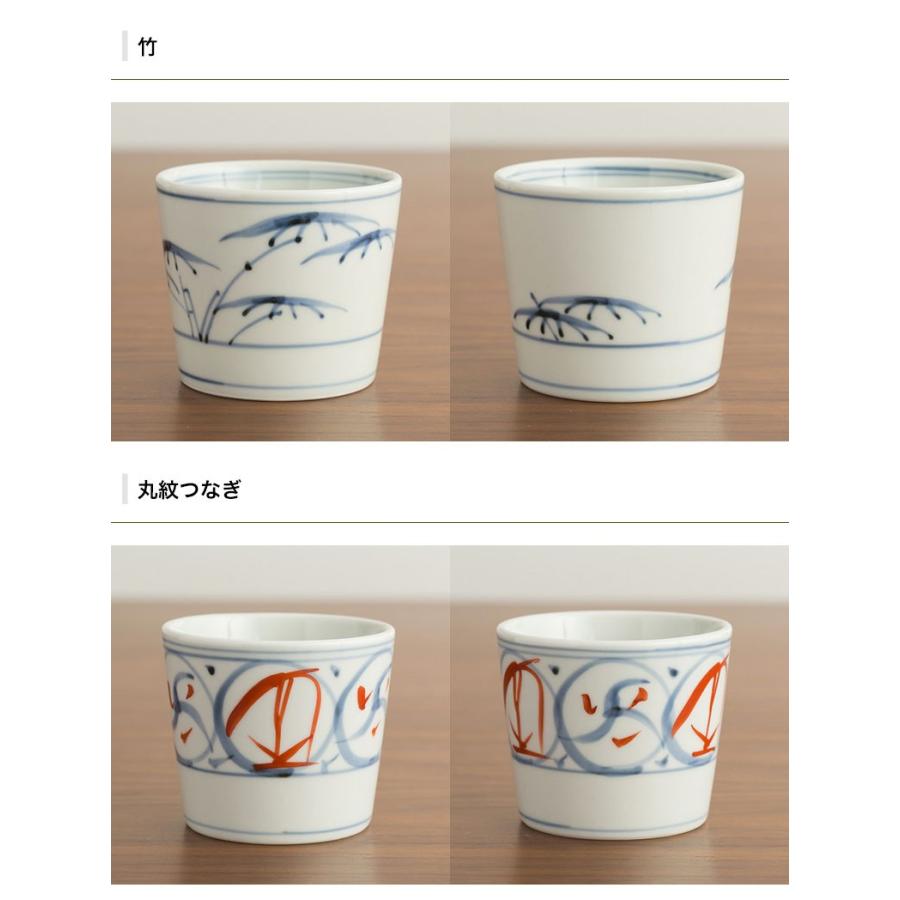 竹

丸紋つなぎ