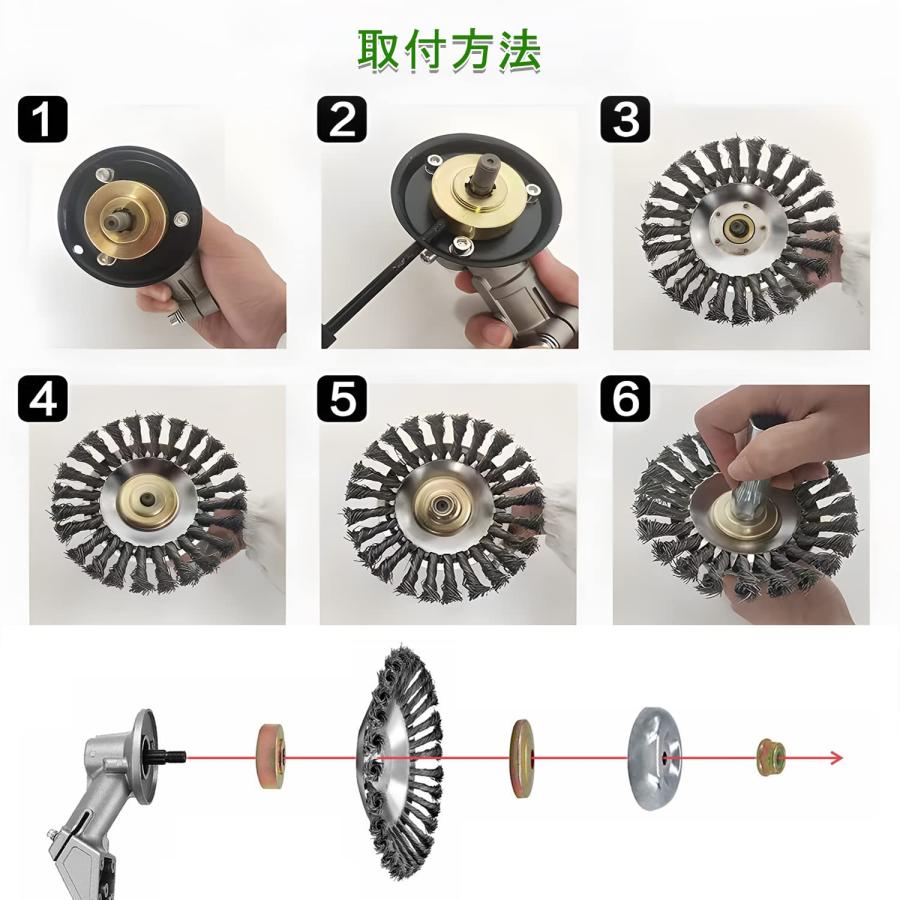 取付方法

1

2

3

4

5

6