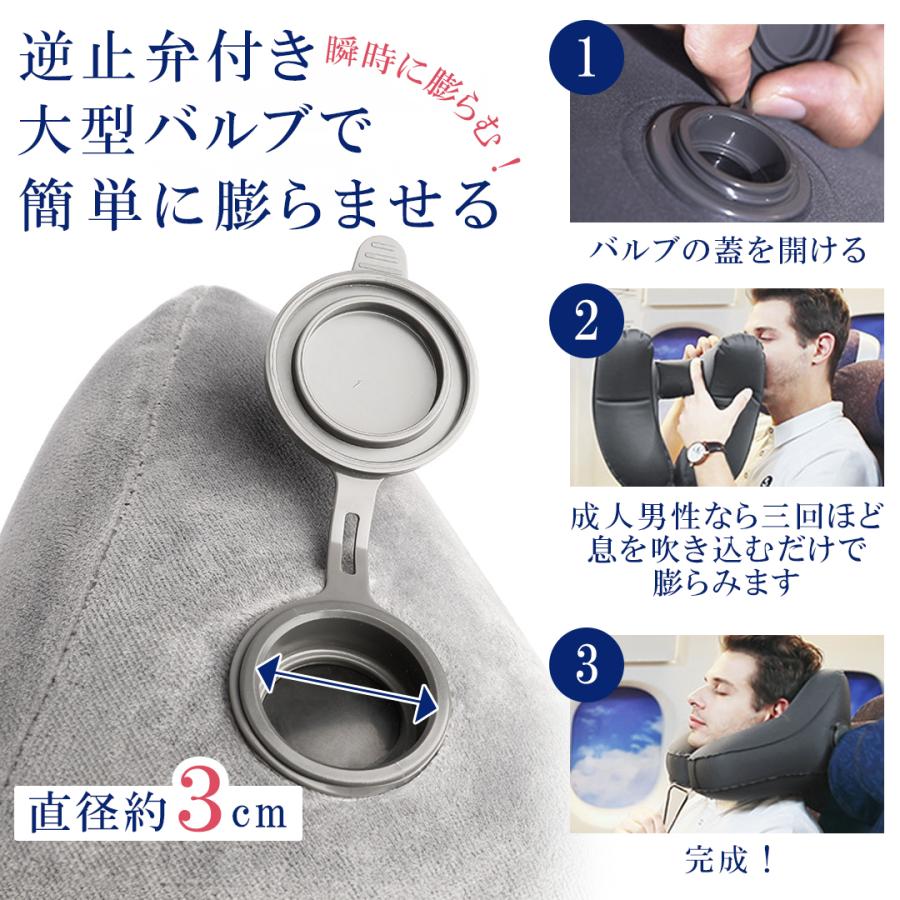 逆止弁付き
大型バルブで
簡単に膨らませる

瞬時に膨らむ！

直径約3cm

1
バルブの蓋を開ける

2
成人男性なら三回ほど息を吹き込むだけで膨らみます

3
完成！