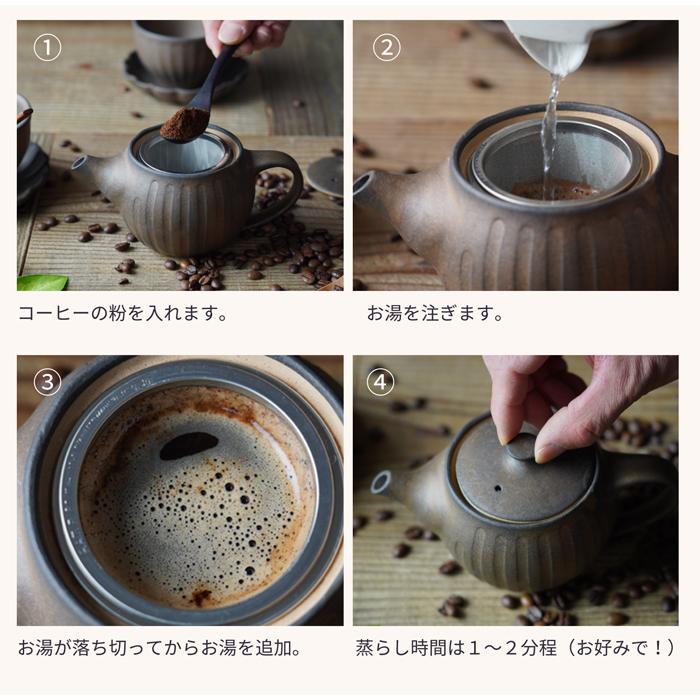 ①

コーヒーの粉を入れます。

②

お湯を注ぎます。

③

お湯が落ち切ってからお湯を追加。

④

蒸らし時間は１～２分程（お好みで！）