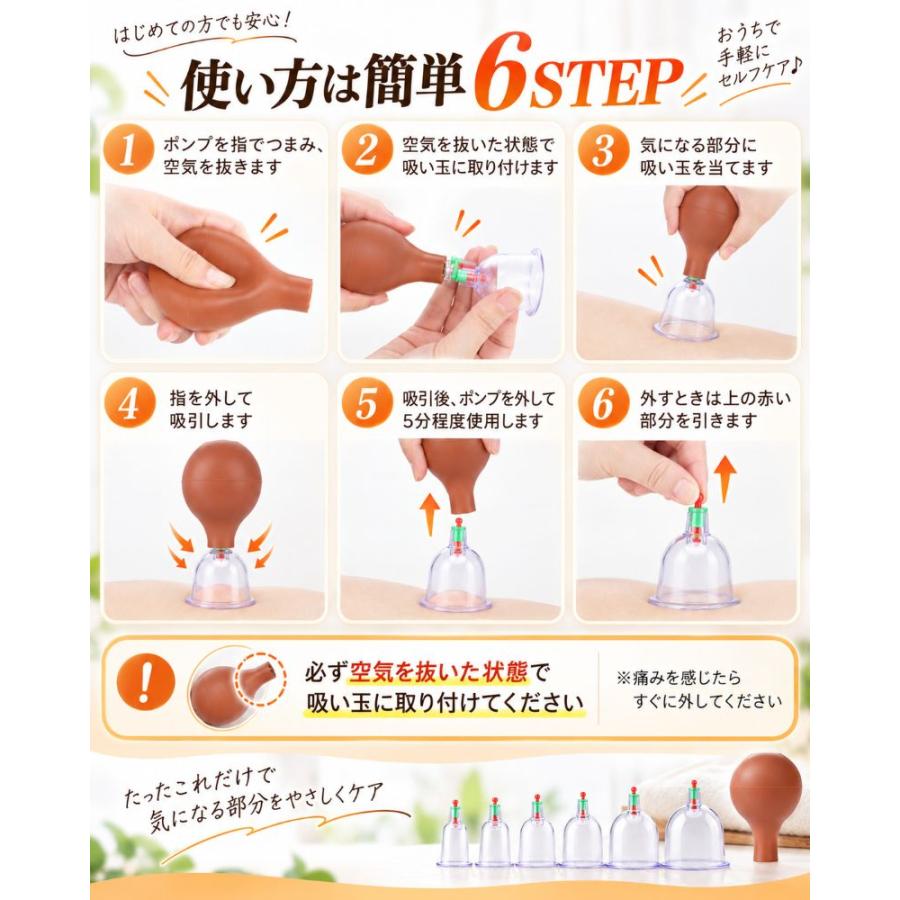 はじめての方でも安心！

使い方は簡単6STEP

おうちで手軽にセルフケア♪

1 ポンプを指でつまみ、空気を抜きます

2 空気を抜いた状態で吸い玉に取り付けます

3 気になる部分に吸い玉を当てます

4 指を外して吸引します

5 吸引後、ポンプを外して5分程度使用します

6 外すときは上の赤い部分を引きます

!

必ず空気を抜いた状態で吸い玉に取り付けてください

※痛みを感じたらすぐに外してください

たったこれだけで気になる部分をやさしくケア