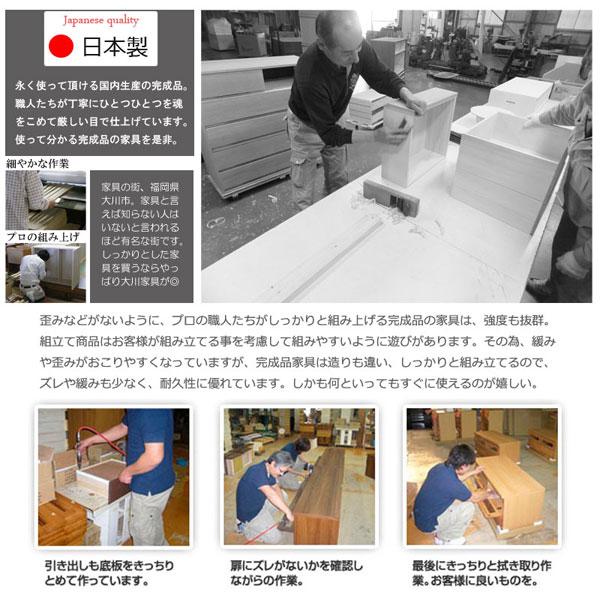 Japanese quality

日本製

永く使って頂ける国内生産の完成品。職人たちが丁寧にひとつひとつを魂をこめて厳しい目で仕上げています。使って分かる完成品の家具を是非。

細やかな作業

プロの組み上げ

家具の街、福岡県大川市。家具と言えば知らない人はいないと言われるほど有名な街です。しっかりとした家具を買うならやっぱり大川家具が◎

歪みなどがないように、プロの職人たちがしっかりと組み上げる完成品の家具は、強度も抜群。組立て商品はお客様が組み立てる事を考慮して組みやすいように遊びがあります。その為、緩みや歪みがおこりやすくなっていますが、完成品家具は造りも違い、しっかりと組み立てるので、ズレや緩みも少なく、耐久性に優れています。しかも何といってもすぐに使えるのが嬉しい。

引き出しも底板をきっちりとめて作っています。

扉にズレがないかを確認しながらの作業。

最後にきっちりと拭き取り作業。お客様に良いものを。