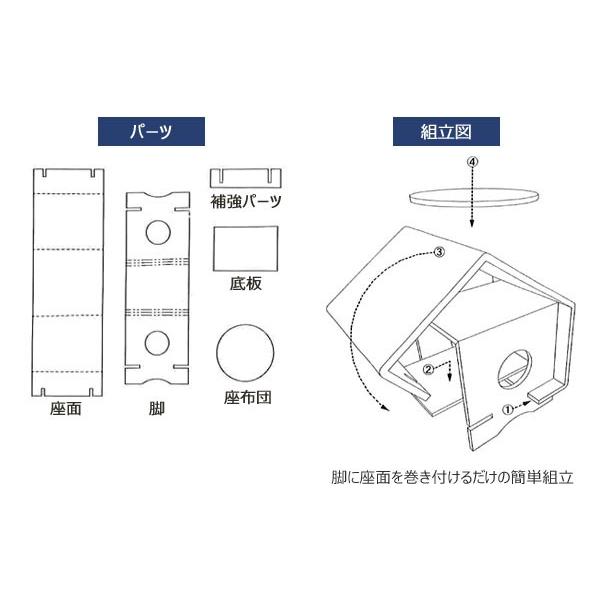 パーツ

補強パーツ

底板

座布団

座面

脚

組立図

④

③

②

①

脚に座面を巻き付けるだけの簡単組立