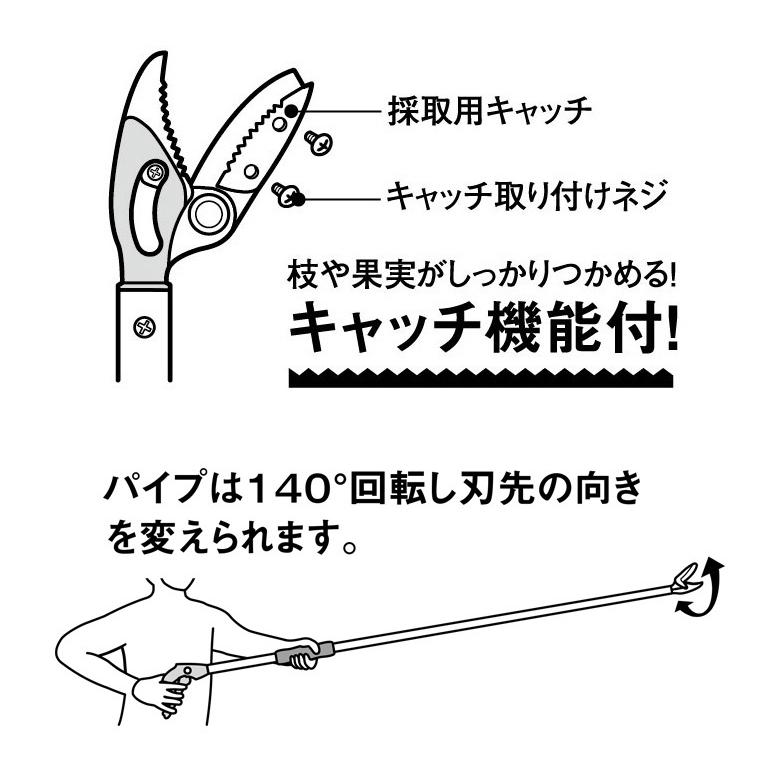 採取用キャッチ

キャッチ取り付けネジ

枝や果実がしっかりつかめる!

キャッチ機能付!

パイプは140°回転し刃先の向きを変えられます。